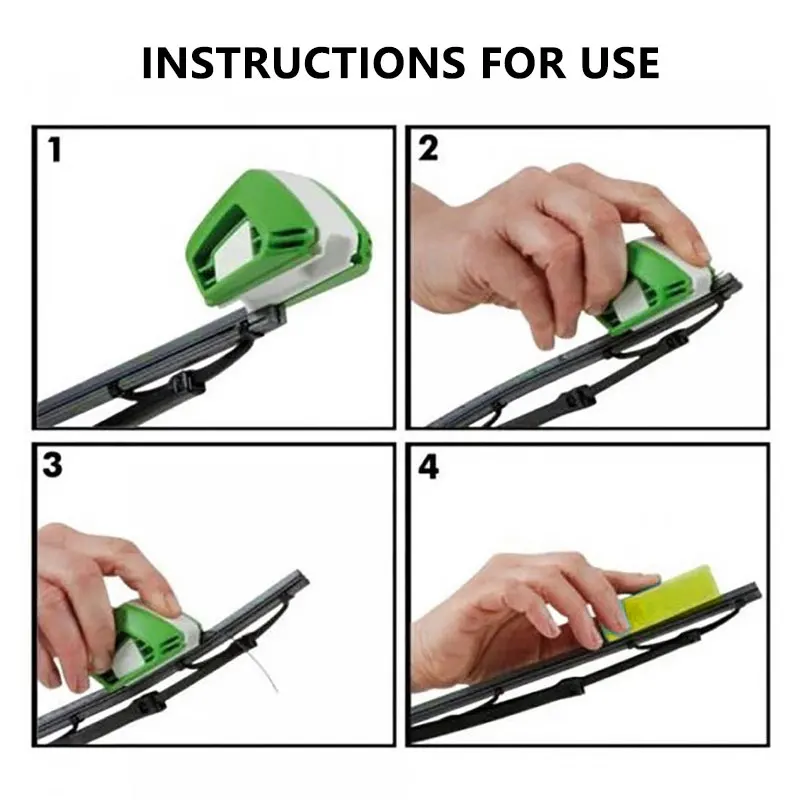 INSTRUCTIONS FOR USE

1

2

3

4