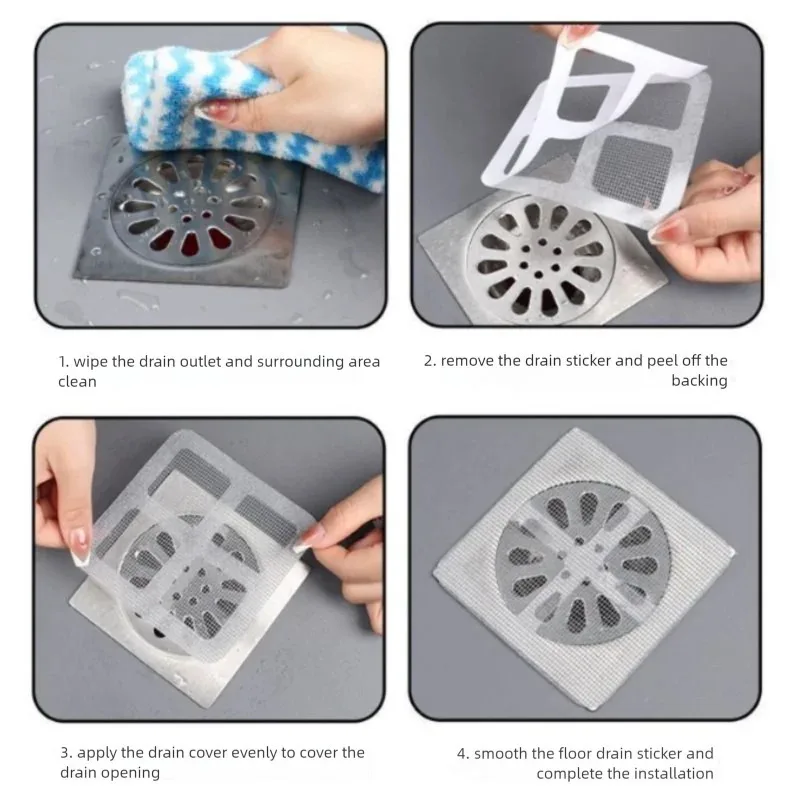 1. wipe the drain outlet and surrounding area clean

2. remove the drain sticker and peel off the backing

3. apply the drain cover evenly to cover the drain opening

4. smooth the floor drain sticker and complete the installation