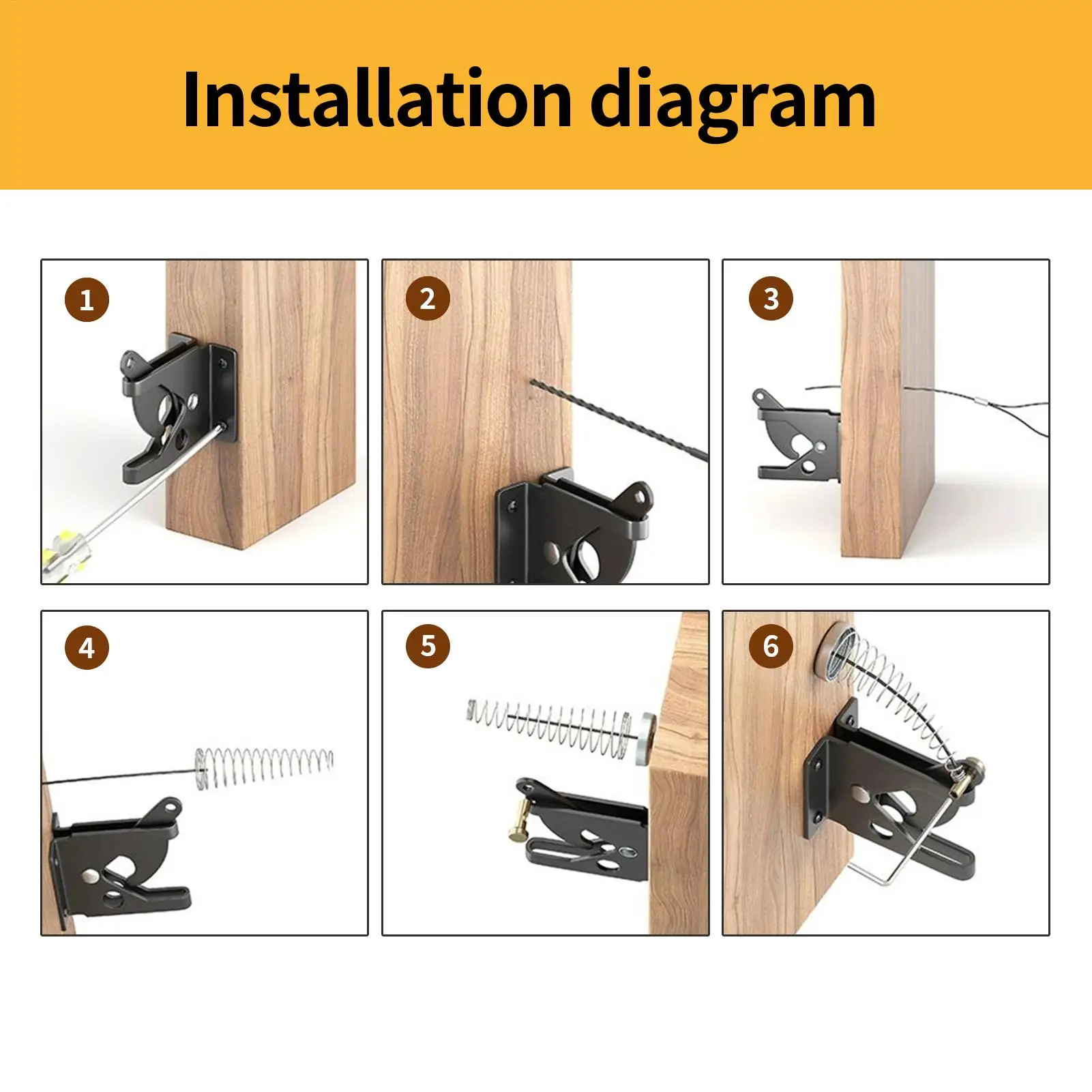 Installation diagram

1

2

3

4

5

6