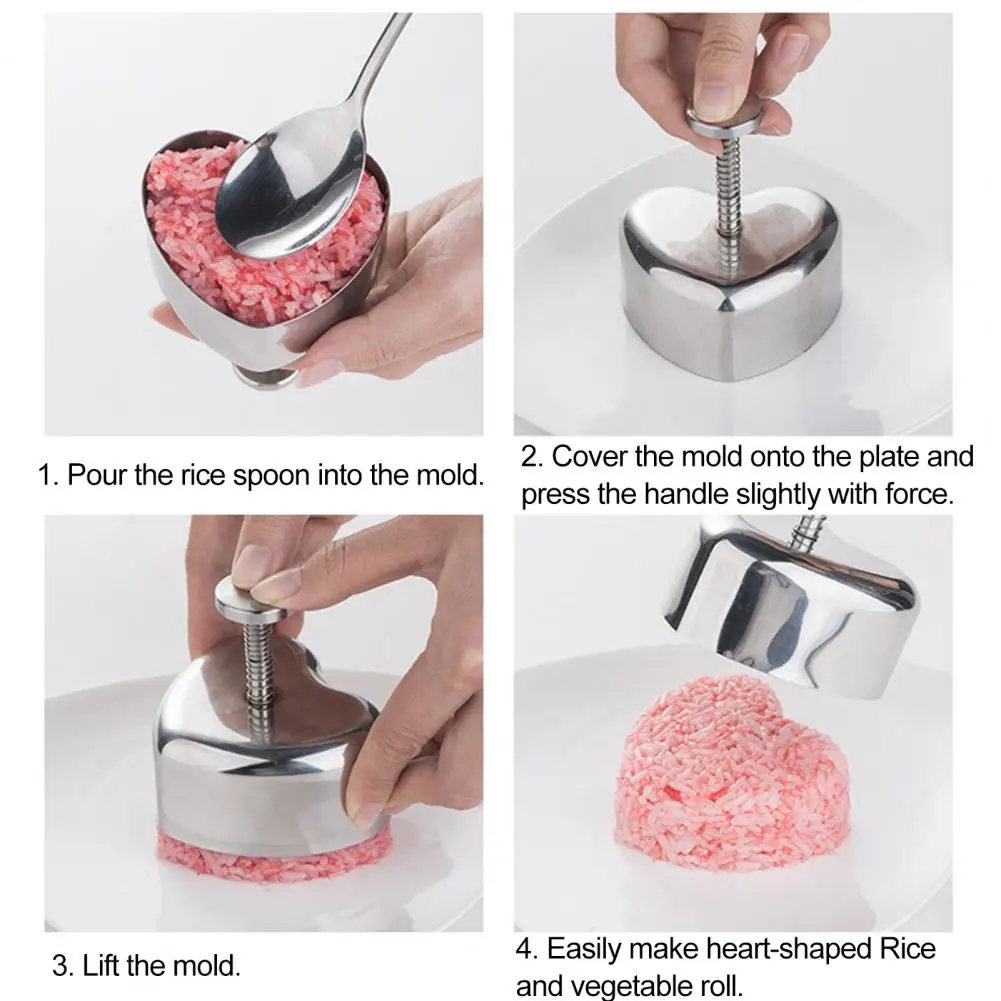 1. Pour the rice spoon into the mold.

2. Cover the mold onto the plate and press the handle slightly with force.

3. Lift the mold.

4. Easily make heart-shaped Rice and vegetable roll.