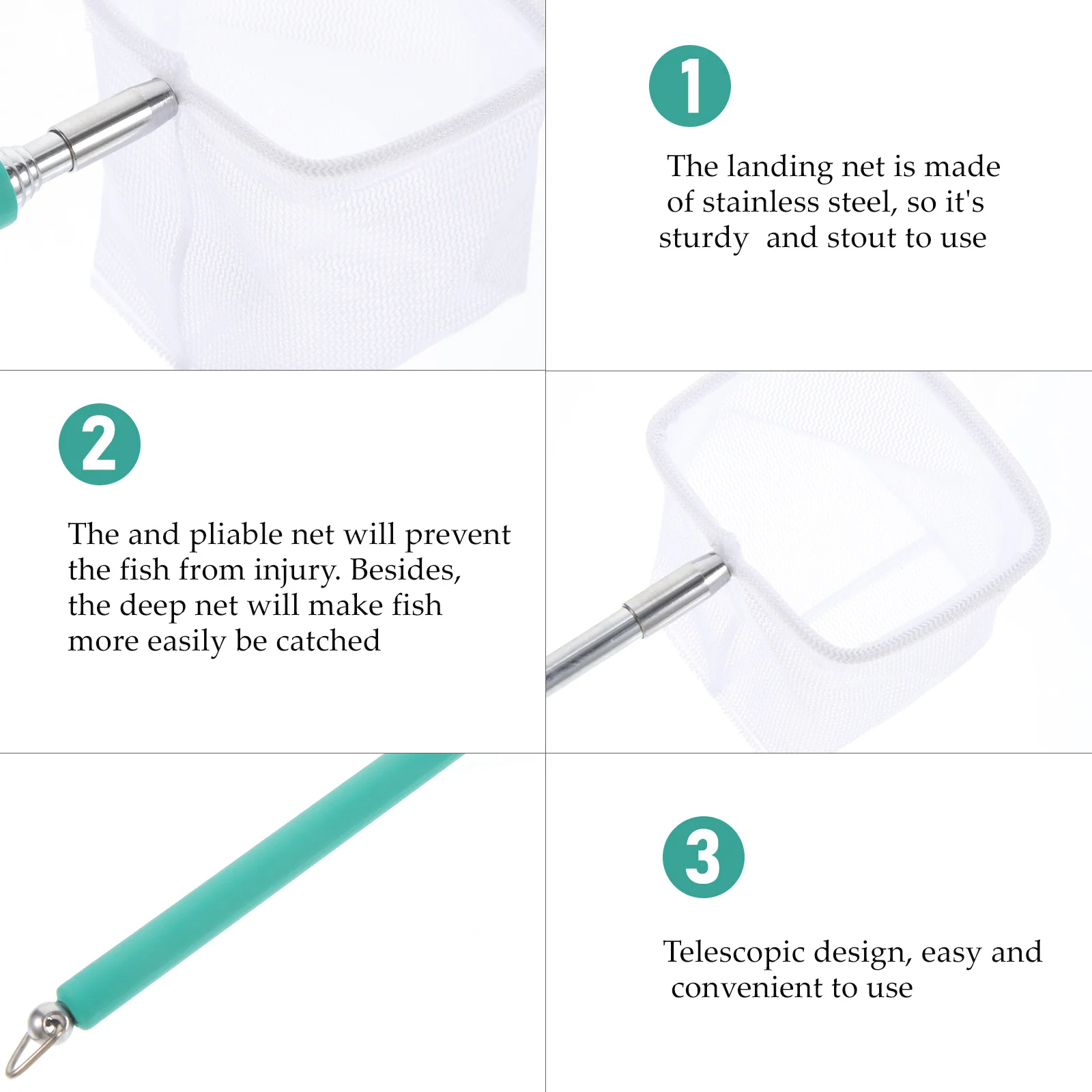 1

The landing net is made of stainless steel, so it's sturdy  and stout to use

2

The and pliable net will prevent the fish from injury. Besides, the deep net will make fish more easily be catched

3

Telescopic design, easy and convenient to use