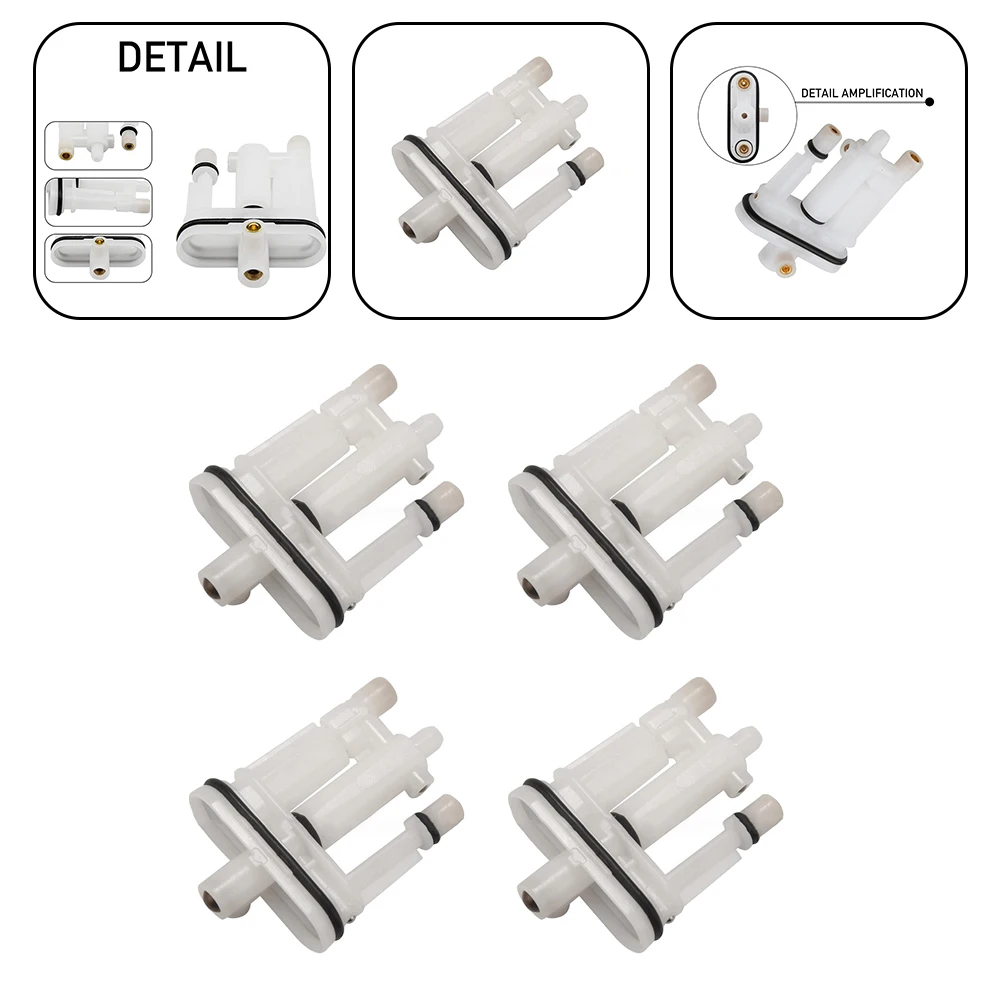 DETAIL

DETAIL AMPLIFICATION