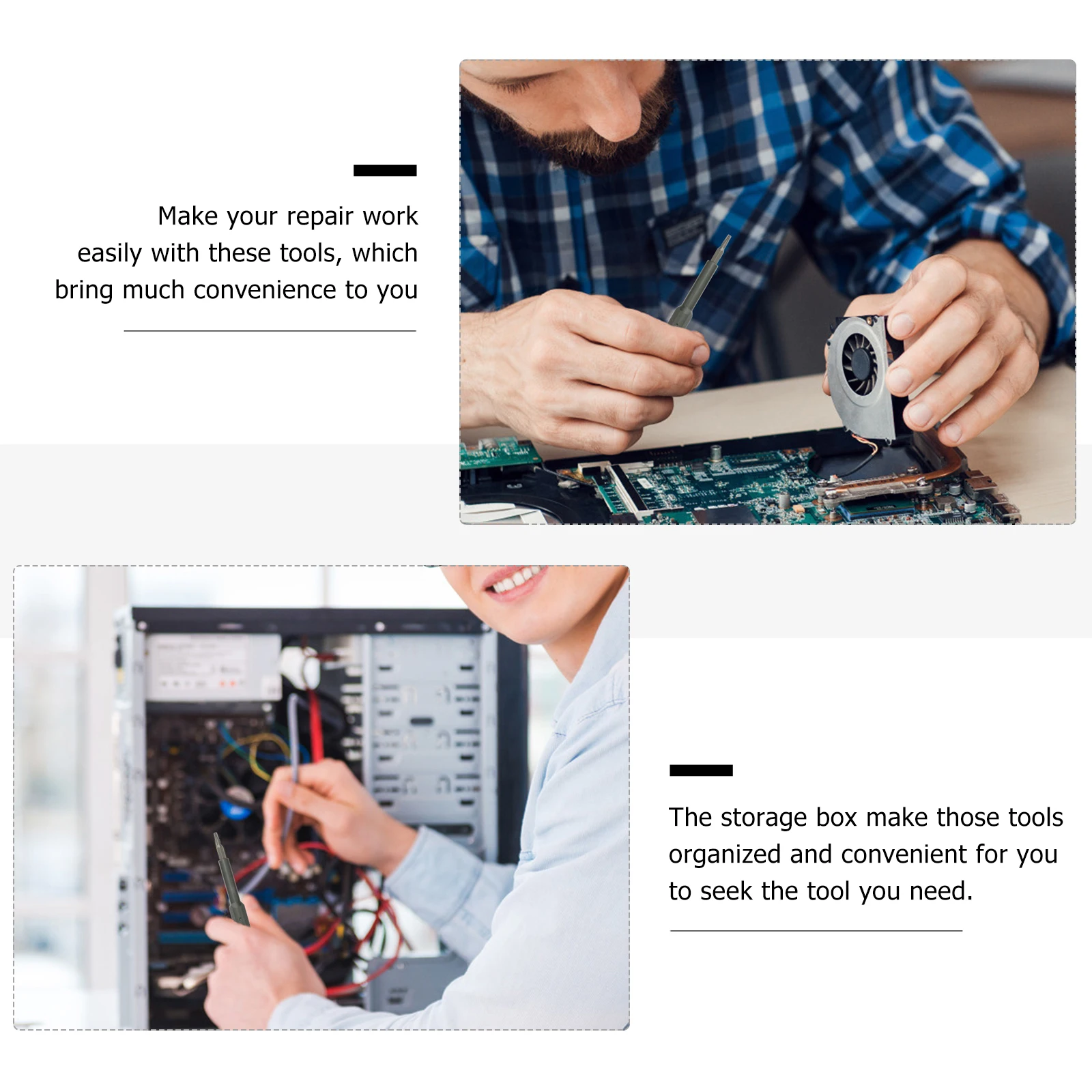 Make your repair work easily with these tools, which bring much convenience to you

The storage box make those tools organized and convenient for you to seek the tool you need.