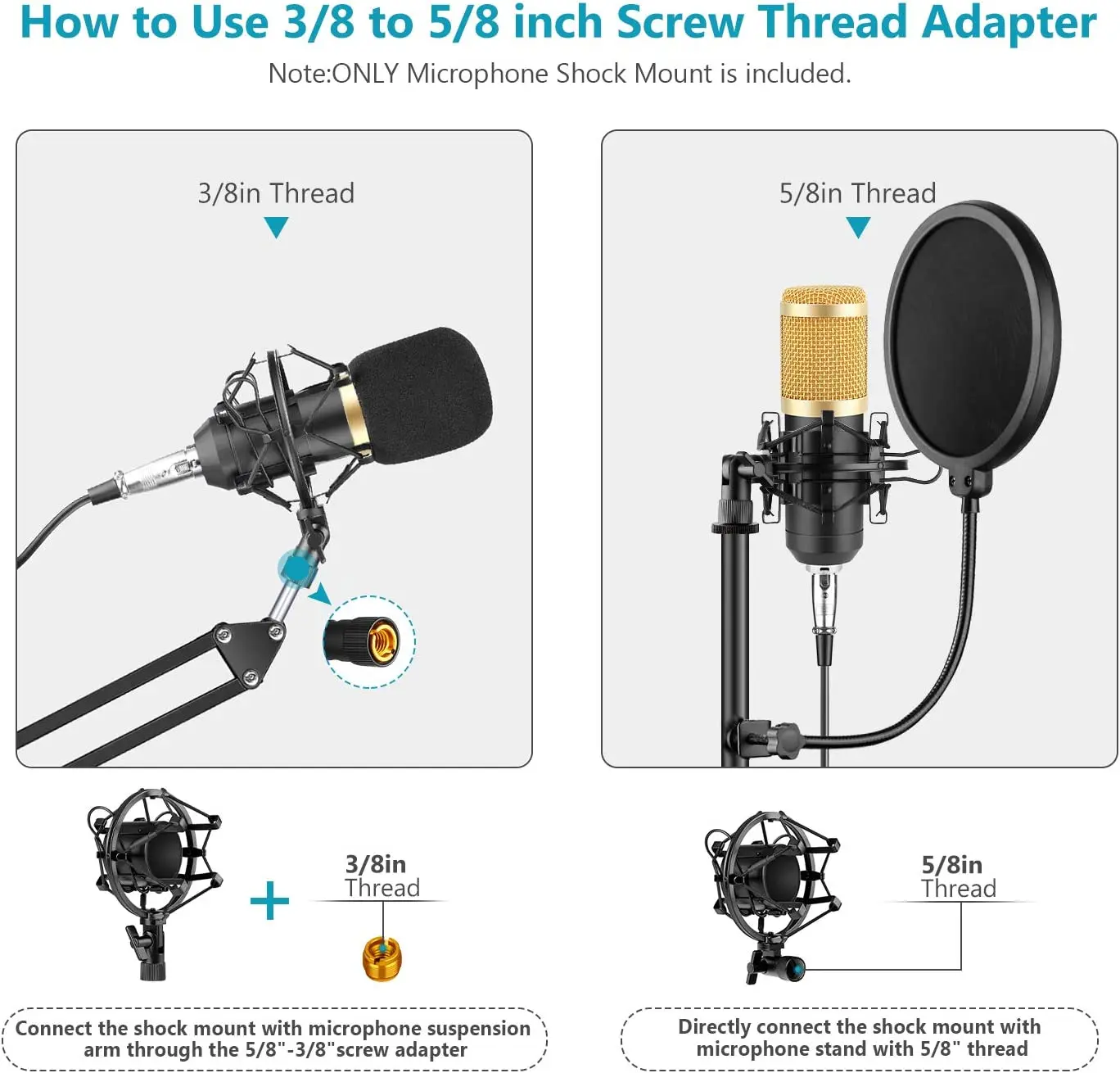 How to Use 3/8 to 5/8 inch Screw Thread Adapter

Note:ONLY Microphone Shock Mount is included.

3/8in Thread

5/8in Thread

+

3/8in Thread

5/8in Thread

Connect the shock mount with microphone suspension arm through the 5/8"-3/8"screw adapter

Directly connect the shock mount with microphone stand with 5/8" thread