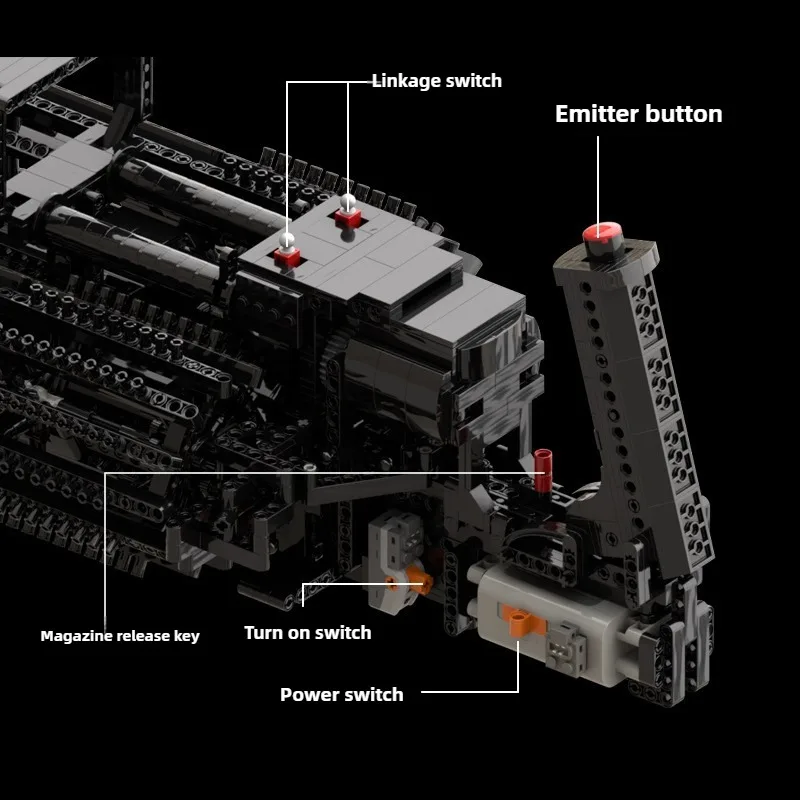 Linkage switch

Emitter button

Magazine release key

Turn on switch

Power switch