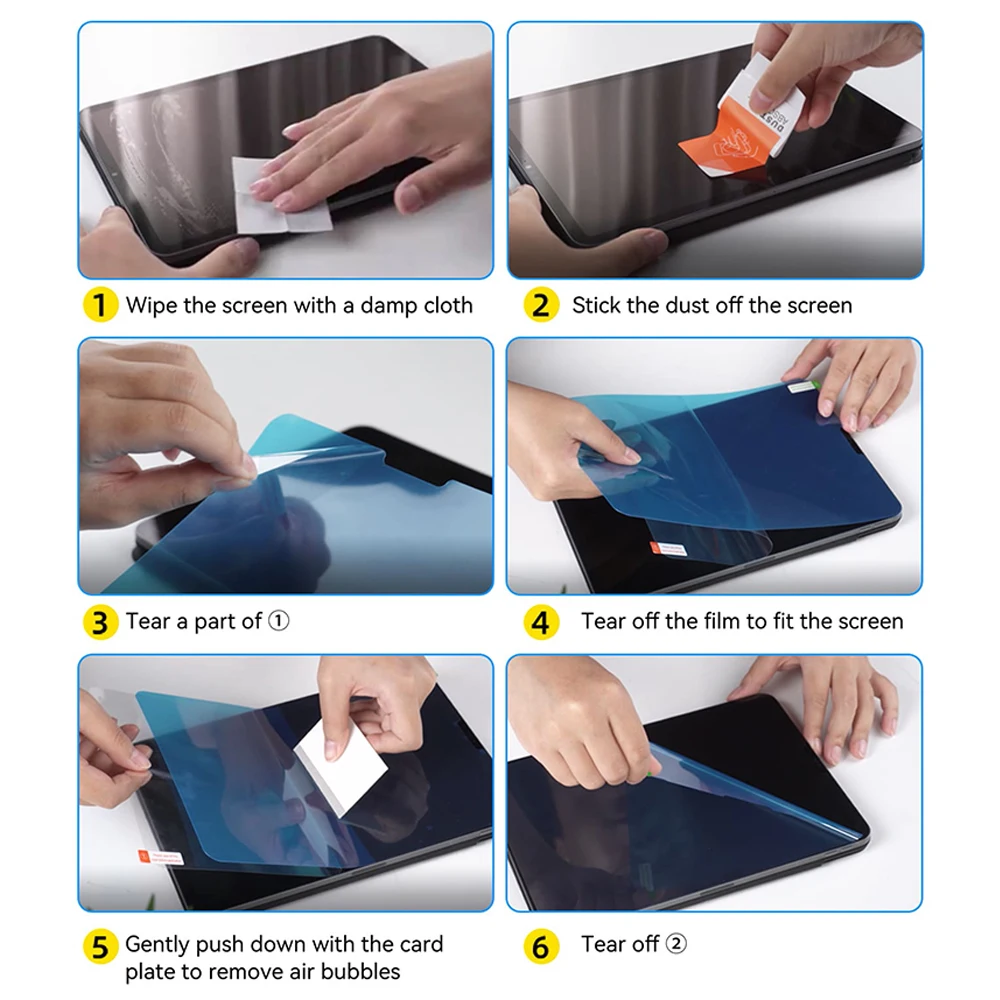 DUST

1 Wipe the screen with a damp cloth

2 Stick the dust off the screen

3 Tear a part of ①

4 Tear off the film to fit the screen

5 Gently push down with the card plate to remove air bubbles

6 Tear off ②