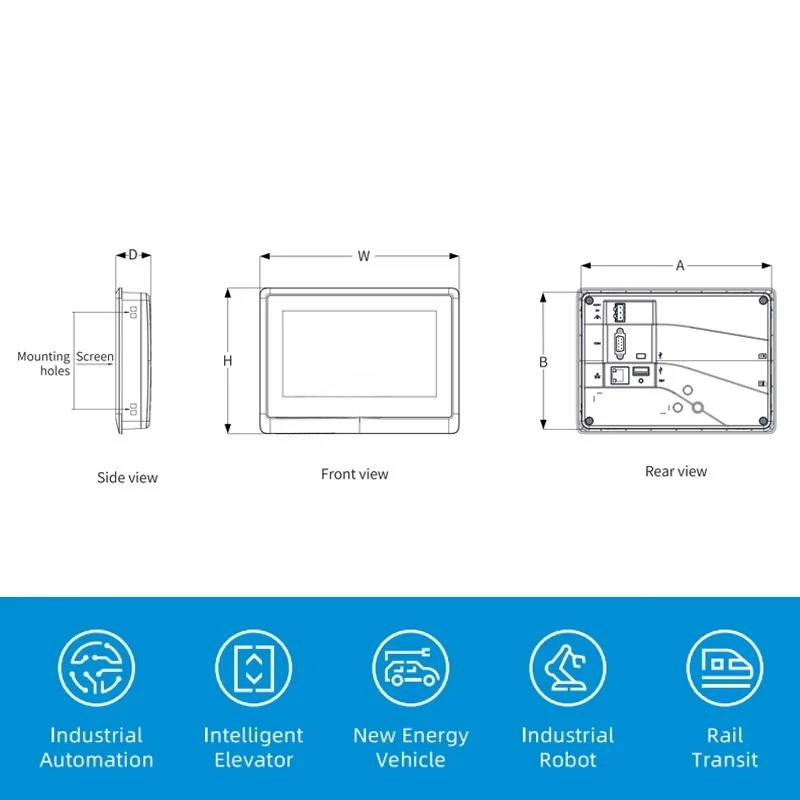 D

Mounting holes

Screen

Side view

W

H

Front view

A

B

Rear view

Industrial Automation

Intelligent Elevator

New Energy Vehicle

Industrial Robot

Rail Transit