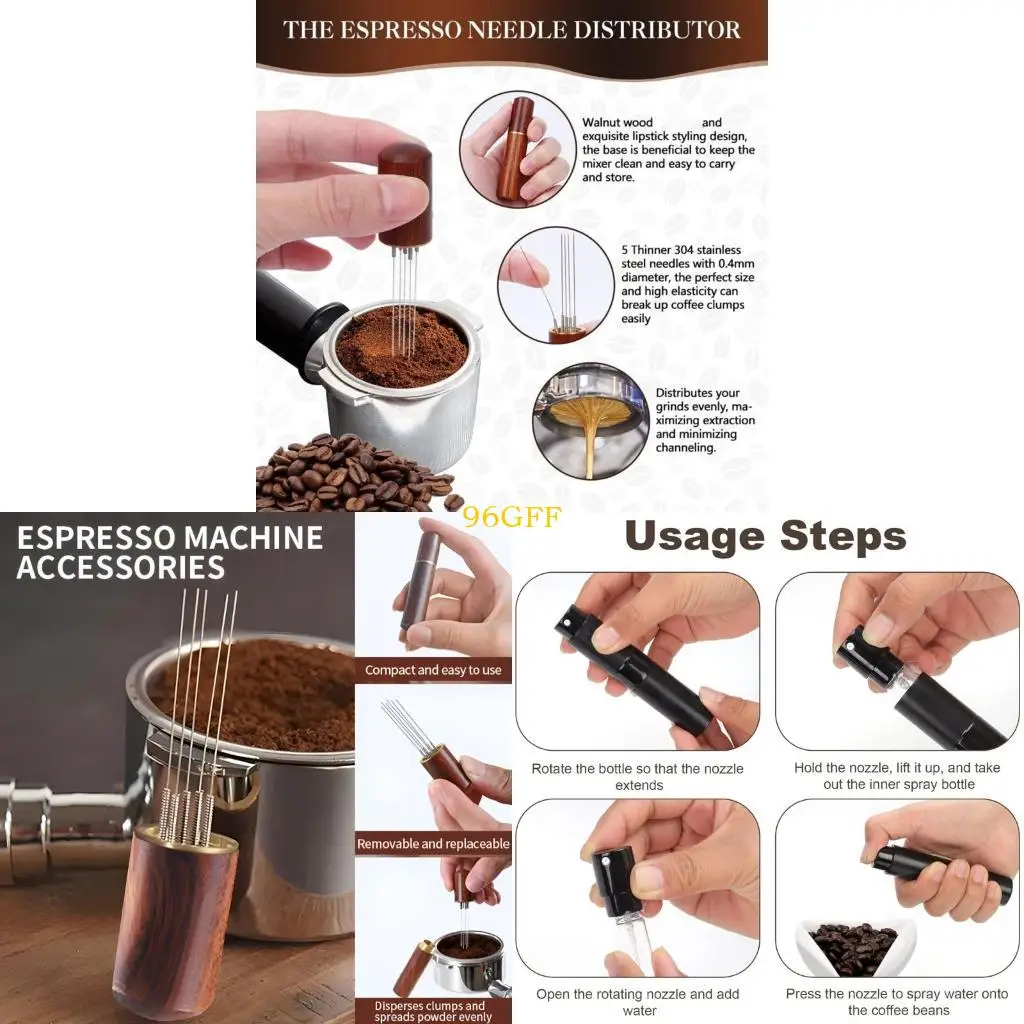 THE ESPRESSO NEEDLE DISTRIBUTOR

Walnut wood and exquisite lipstick styling design, the base is beneficial to keep the mixer clean and easy to carry and store.

5 Thinner 304 stainless steel needles with 0.4mm diameter, the perfect size and high elasticity can break up coffee clumps easily

Distributes your grinds evenly, maximizing extraction and minimizing channeling.

96GFF

ESPRESSO MACHINE ACCESSORIES

Compact and easy to use

Removable and replaceable

Disperses clumps and spreads powder evenly

Usage Steps

Rotate the bottle so that the nozzle extends

Hold the nozzle, lift it up, and take out the inner spray bottle

Open the rotating nozzle and add water

Press the nozzle to spray water onto the coffee beans