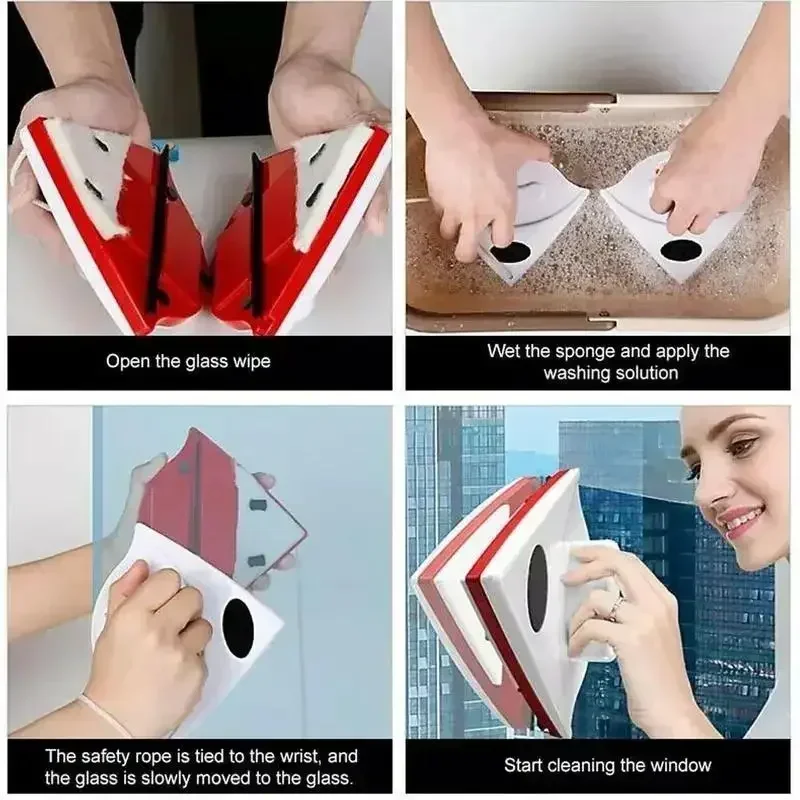 Open the glass wipe

Wet the sponge and apply the washing solution

The safety rope is tied to the wrist, and the glass is slowly moved to the glass.

Start cleaning the window