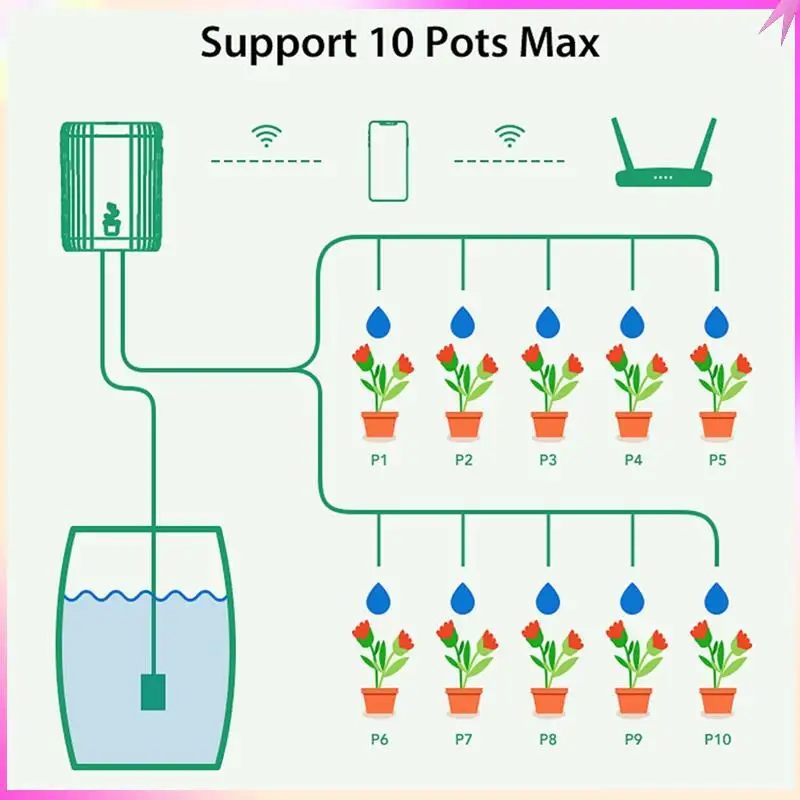 Support 10 Pots Max

P1 P2 P3 P4 P5

P6 P7 P8 P9 P10