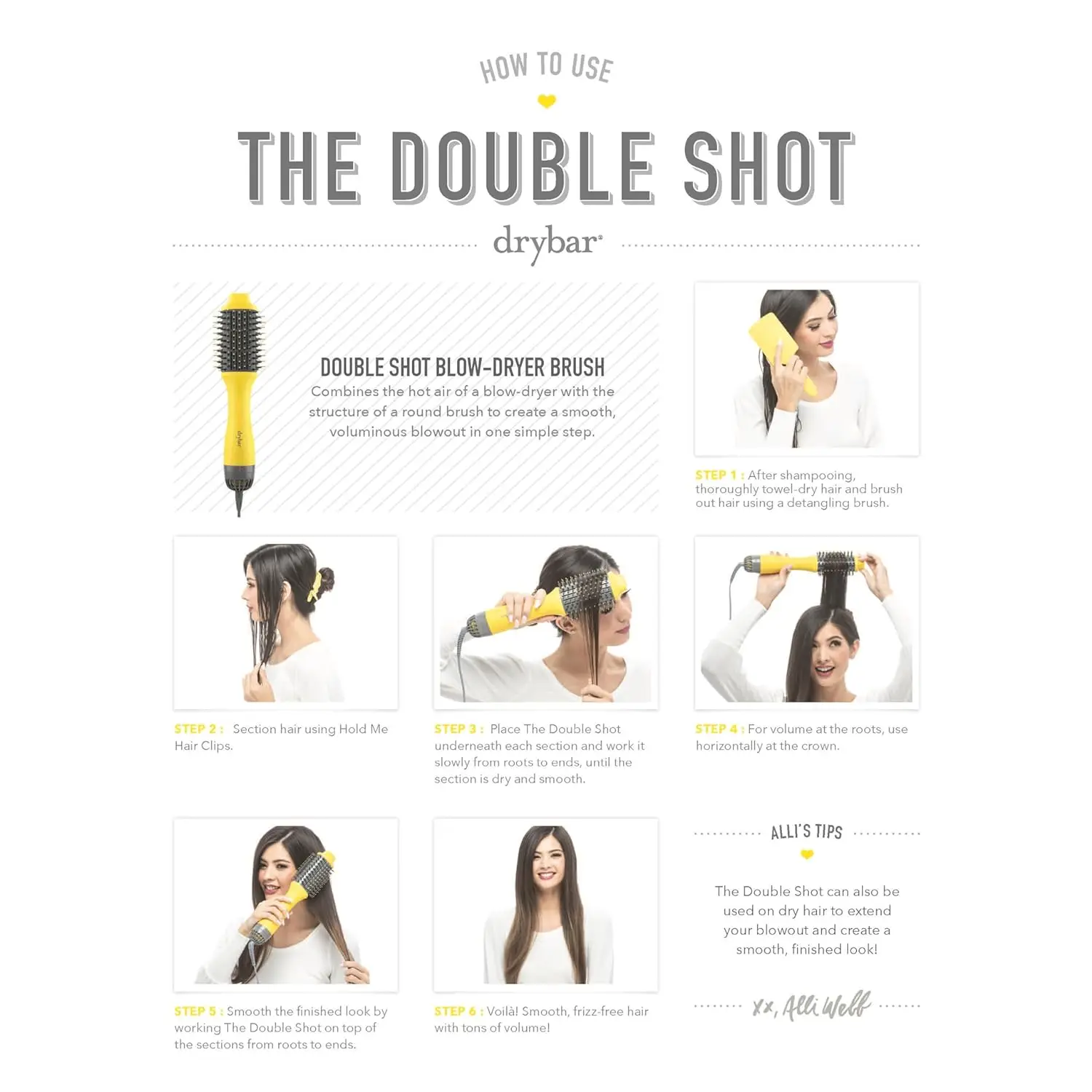 HOW TO USE

THE DOUBLE SHOT

drybar®

drybar

DOUBLE SHOT BLOW-DRYER BRUSH

Combines the hot air of a blow-dryer with the structure of a round brush to create a smooth, voluminous blowout in one simple step.

STEP 1 : After shampooing, thoroughly towel-dry hair and brush out hair using a detangling brush.

STEP 2 : Section hair using Hold Me Hair Clips.

STEP 3 : Place The Double Shot underneath each section and work it slowly from roots to ends, until the section is dry and smooth.

STEP 4 : For volume at the roots, use horizontally at the crown.

STEP 5 : Smooth the finished look by working The Double Shot on top of the sections from roots to ends.

STEP 6 : Voilà! Smooth, frizz-free hair with tons of volume!

ALLI'S TIPS

The Double Shot can also be used on dry hair to extend your blowout and create a smooth, finished look!

Xx, Alli Webb