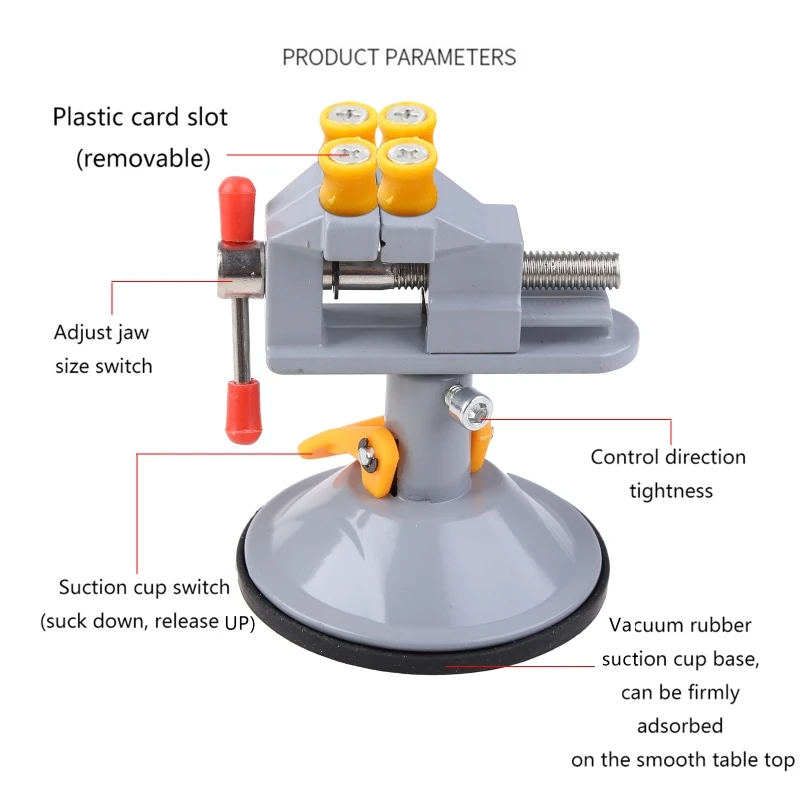 PRODUCT PARAMETERS

Plastic card slot (removable)

Adjust jaw size switch

Control direction tightness

Suction cup switch (suck down, release UP)

Vacuum rubber suction cup base, can be firmly adsorbed on the smooth table top