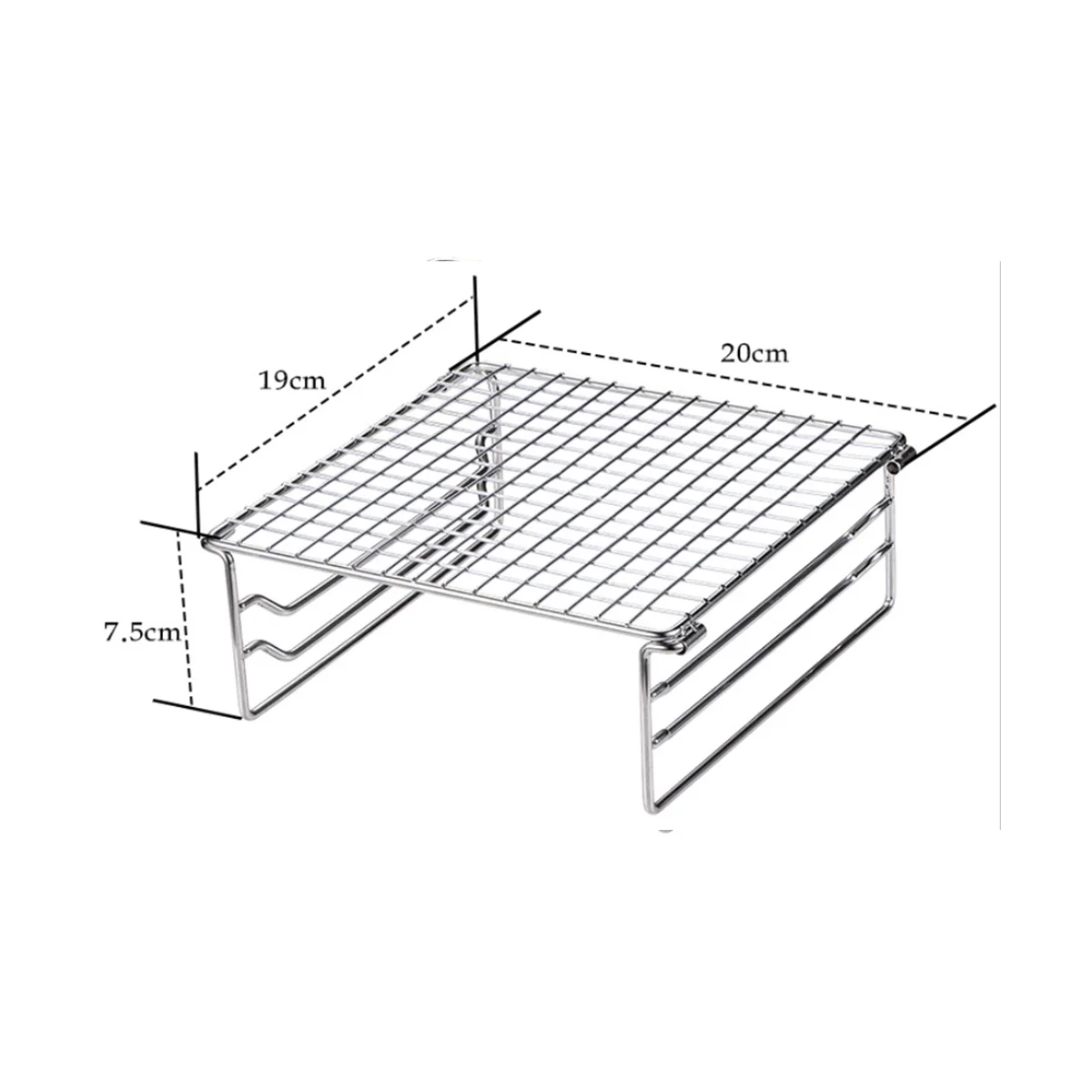 19cm

20cm

7.5cm