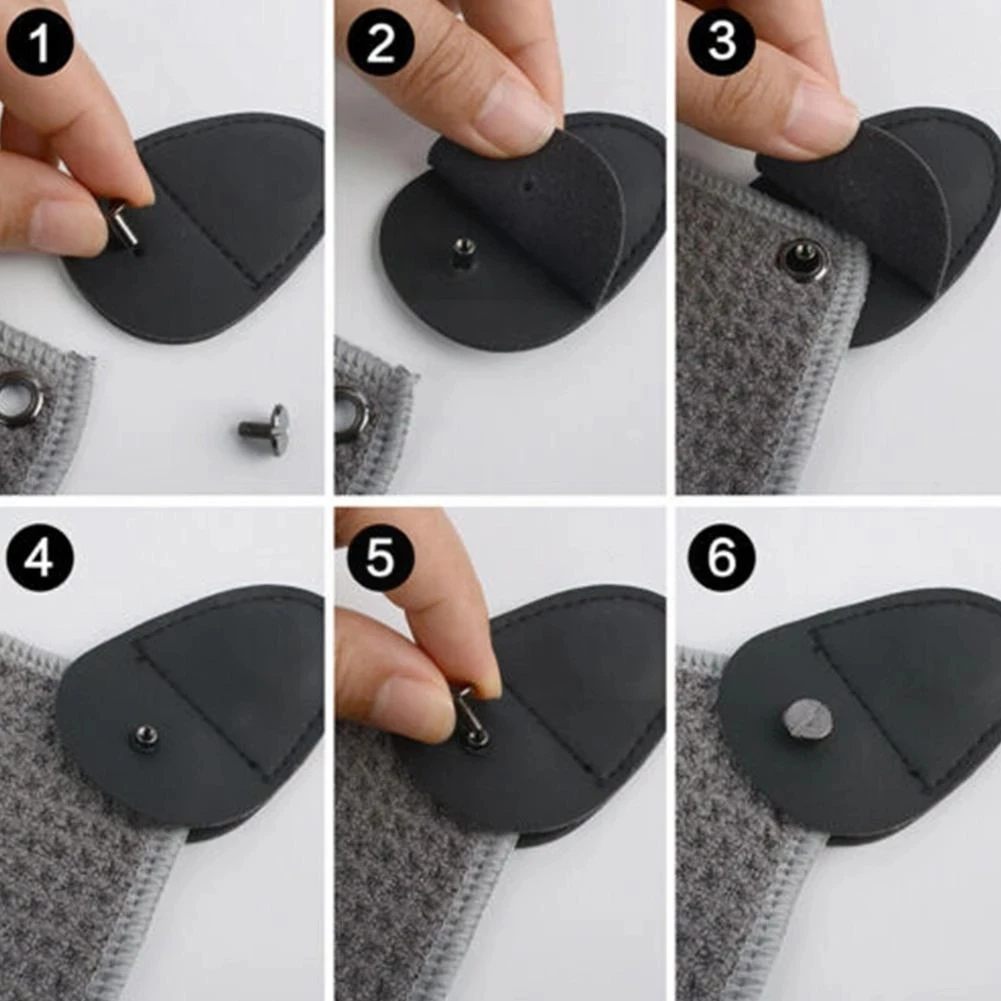 1
2
3
4
5
6