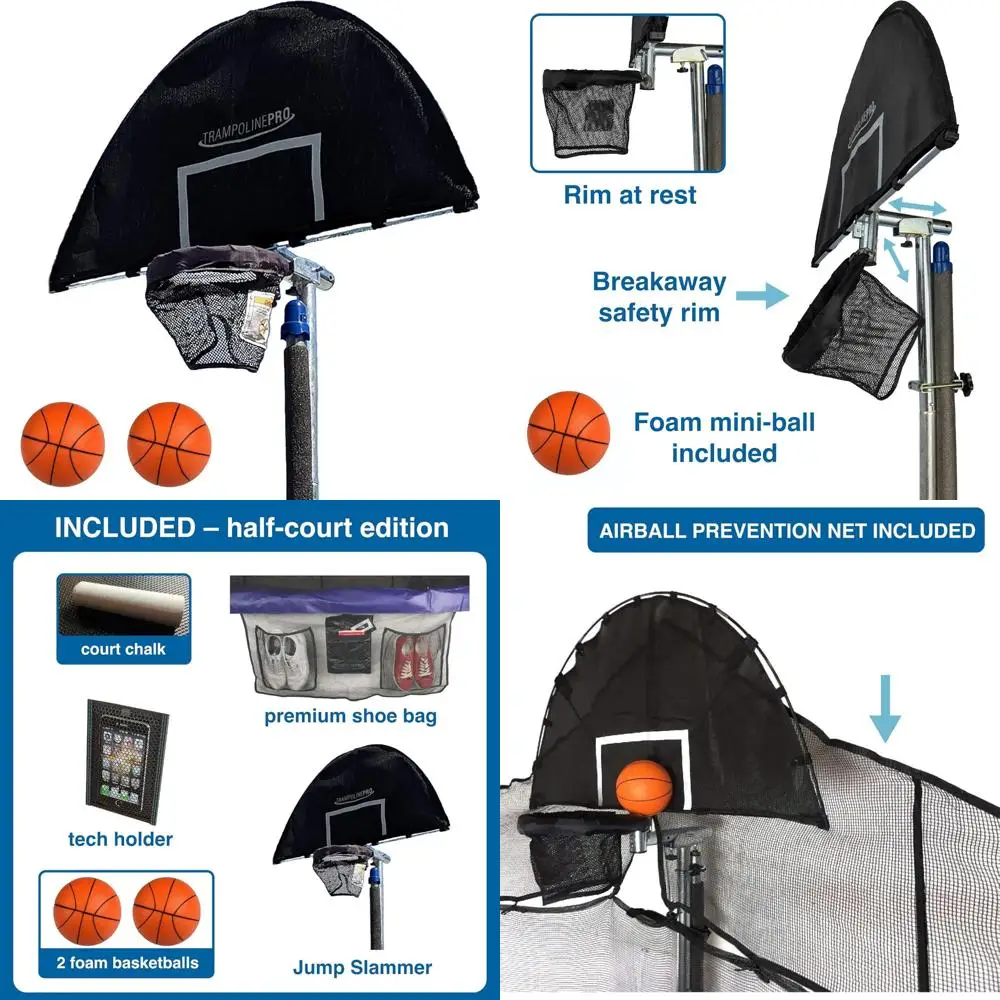 TRAMPOLINEPRO

Rim at rest

Breakaway safety rim

Foam mini-ball included

INCLUDED – half-court edition

court chalk

premium shoe bag

tech holder

TRAMPOLINEPRO

2 foam basketballs

Jump Slammer

AIRBALL PREVENTION NET INCLUDED