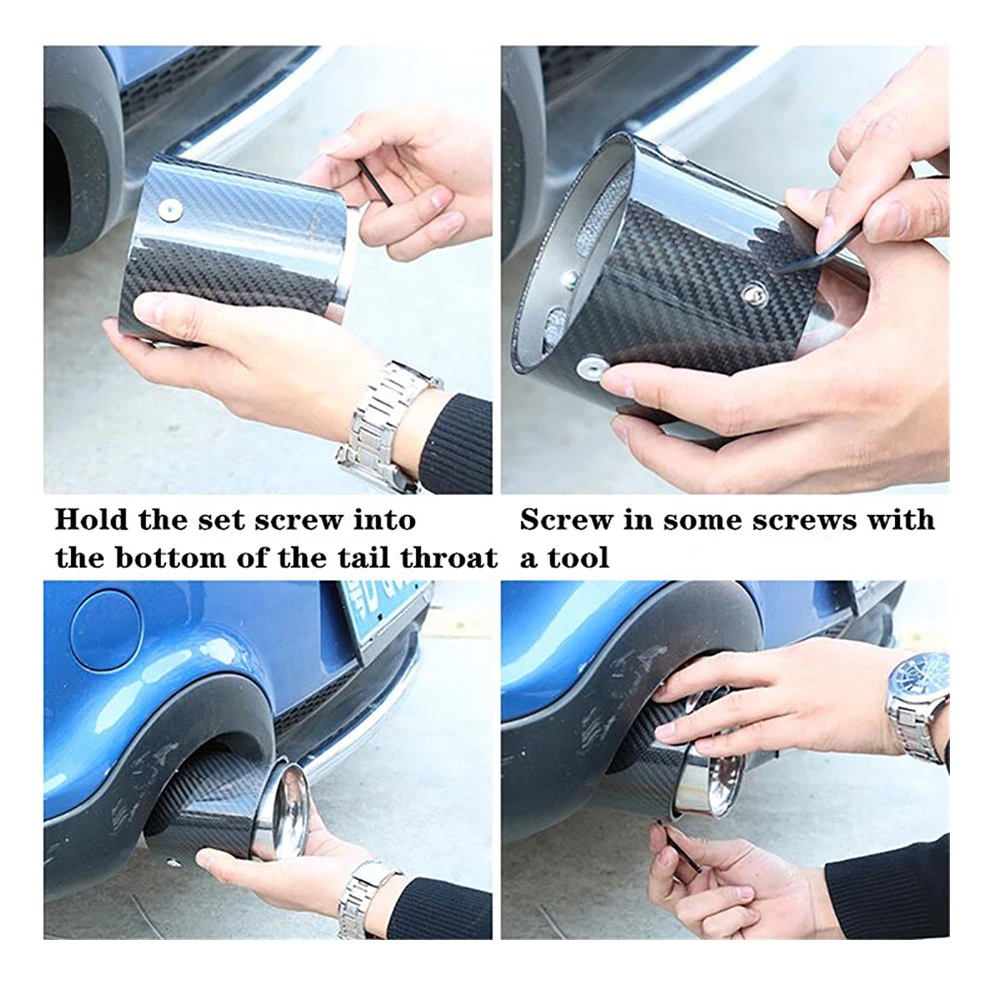 Hold the set screw into the bottom of the tail throat

Screw in some screws with a tool