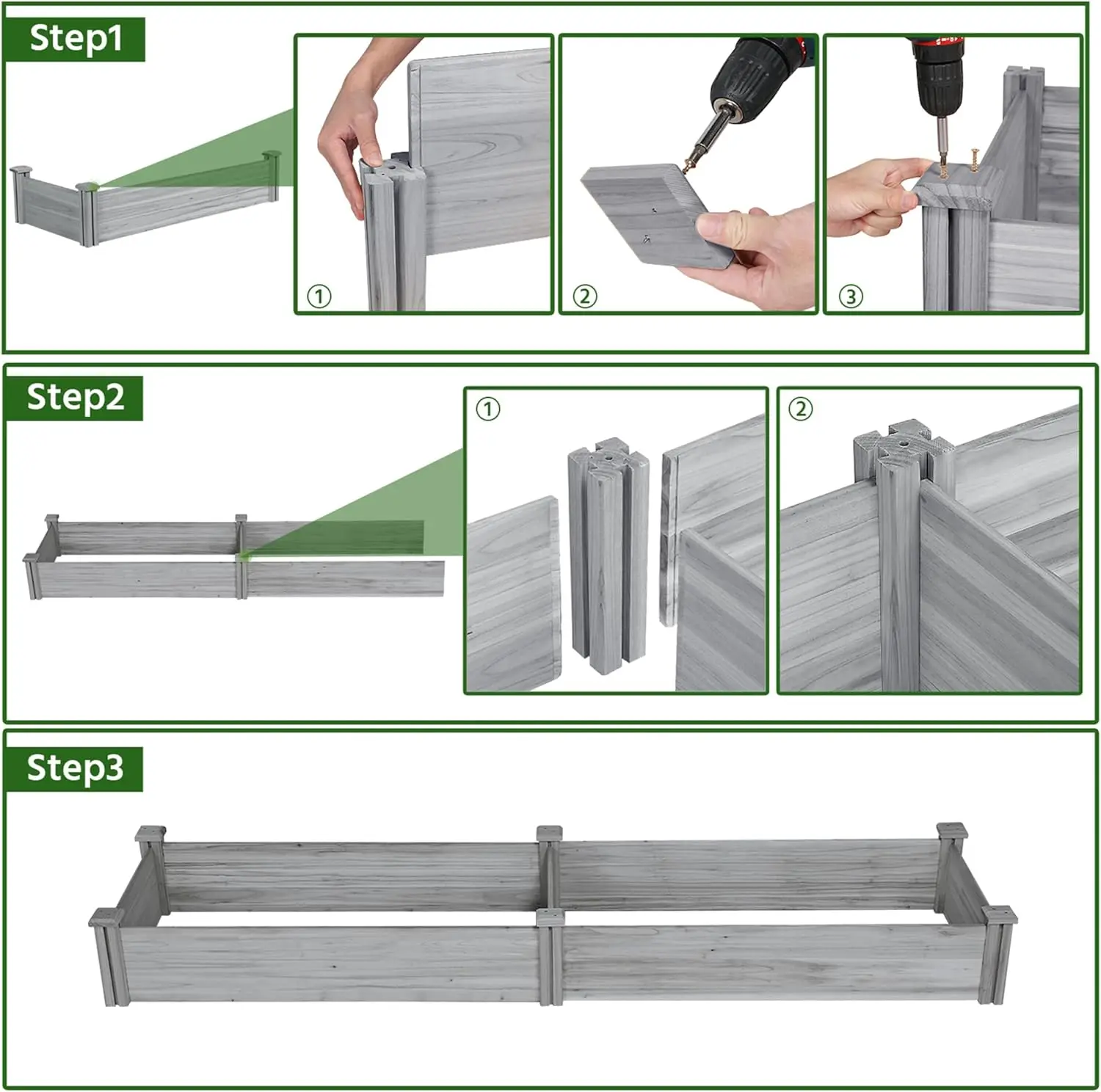 Step1

①

②

③

Step2

①

②

Step3