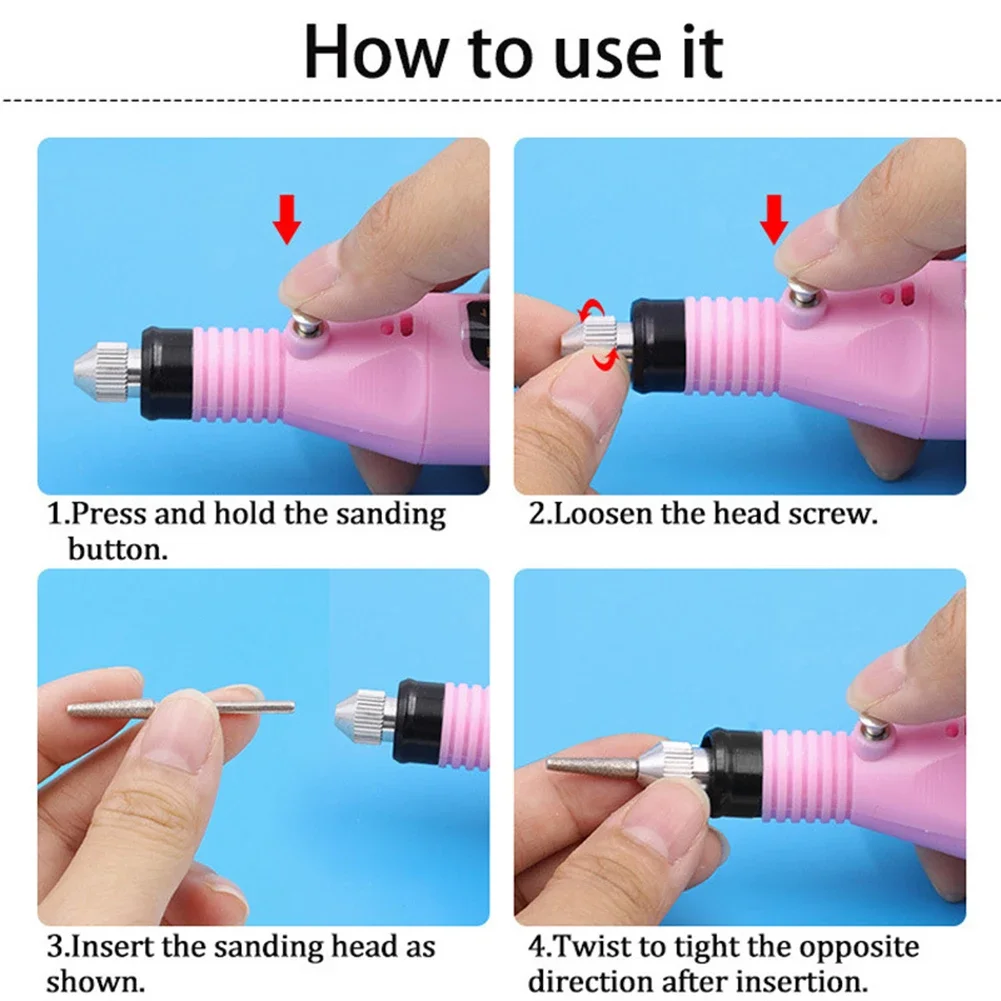 How to use it

1.Press and hold the sanding button.

2.Loosen the head screw.

3.Insert the sanding head as shown.

4.Twist to tight the opposite direction after insertion.