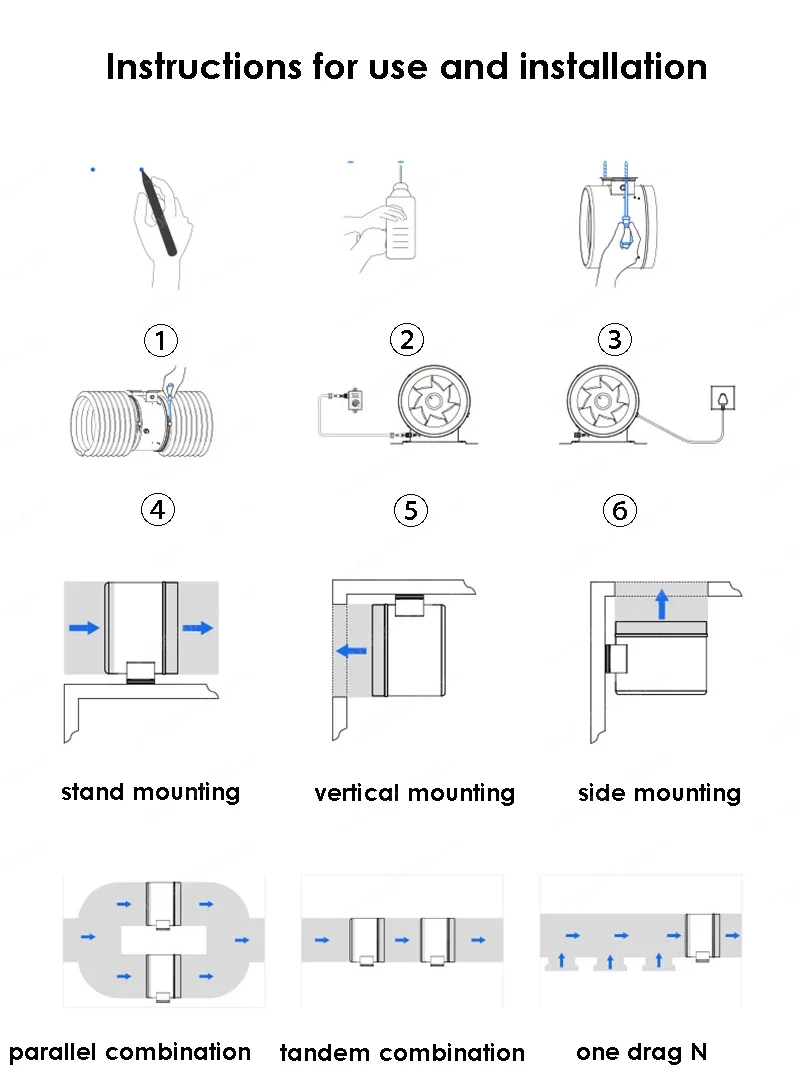 Instructions for use and installation

①

②

③

④

⑤

⑥

stand mounting

vertical mounting

side mounting

parallel combination

tandem combination

one drag N