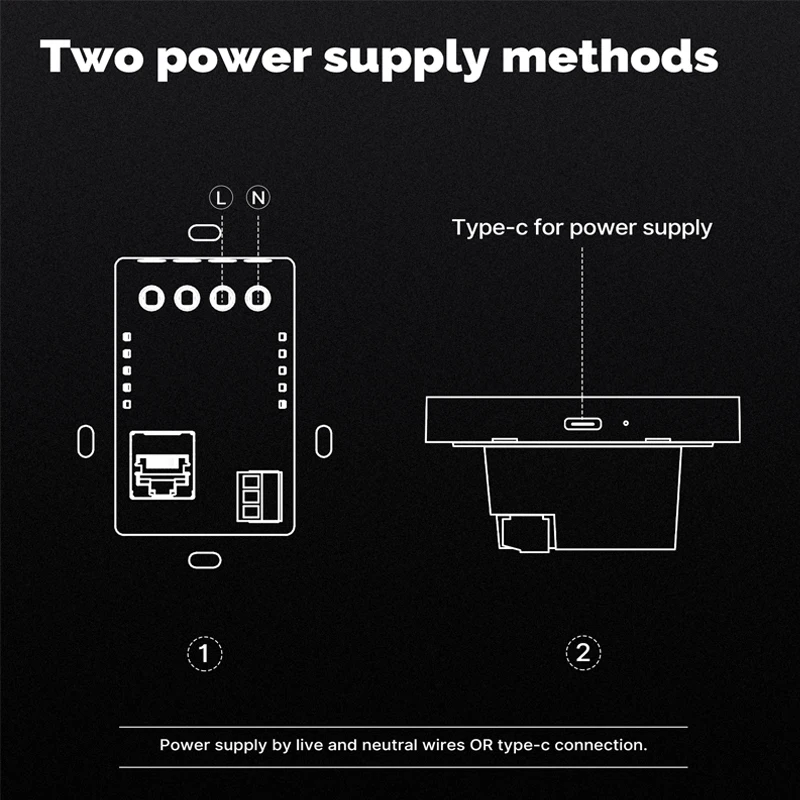 Two power supply methods

L N

Type-c for power supply

1

2

Power supply by live and neutral wires OR type-c connection.