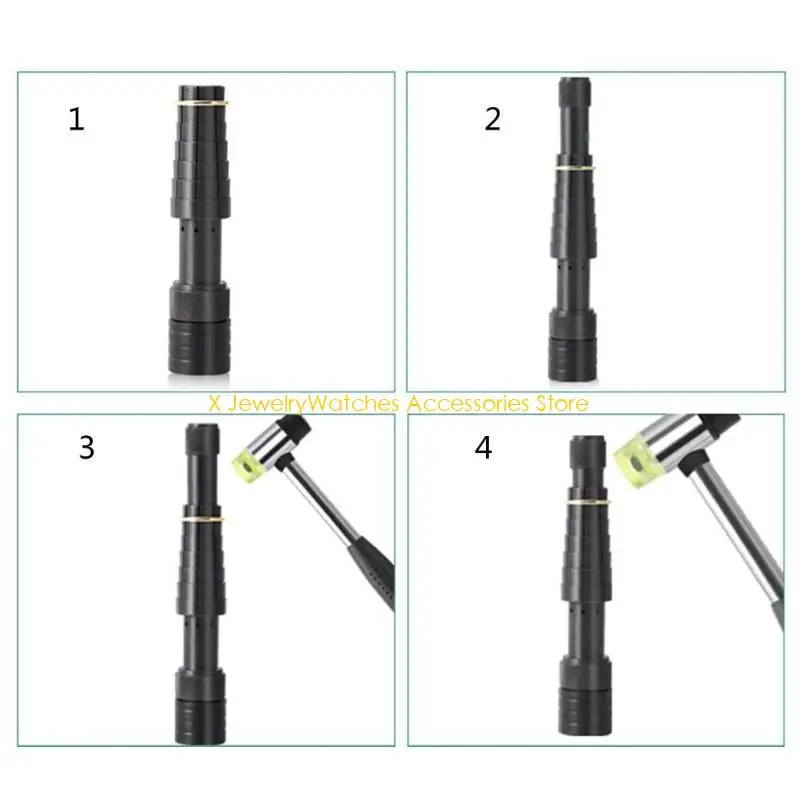 1

2

X JewelryWatches Accessories Store

3

4