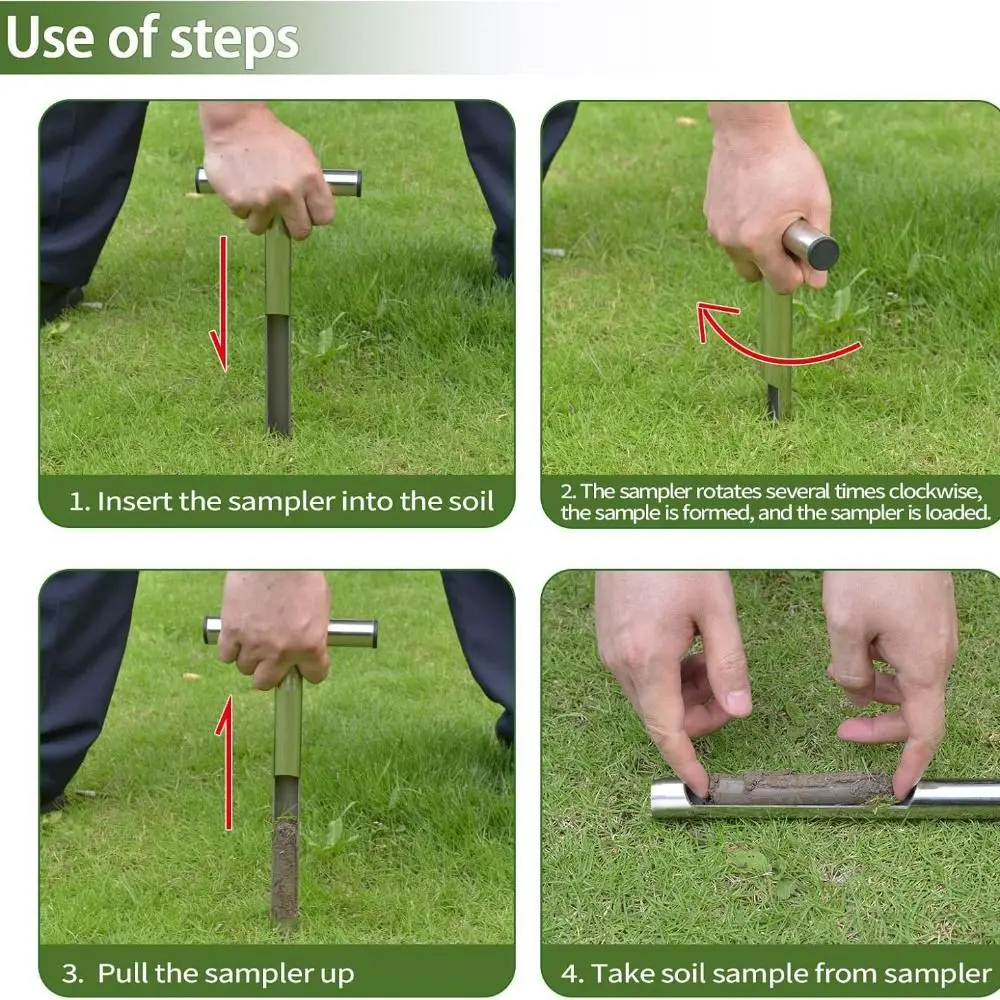 Use of steps

1. Insert the sampler into the soil

2. The sampler rotates several times clockwise, the sample is formed, and the sampler is loaded.

3. Pull the sampler up

4. Take soil sample from sampler