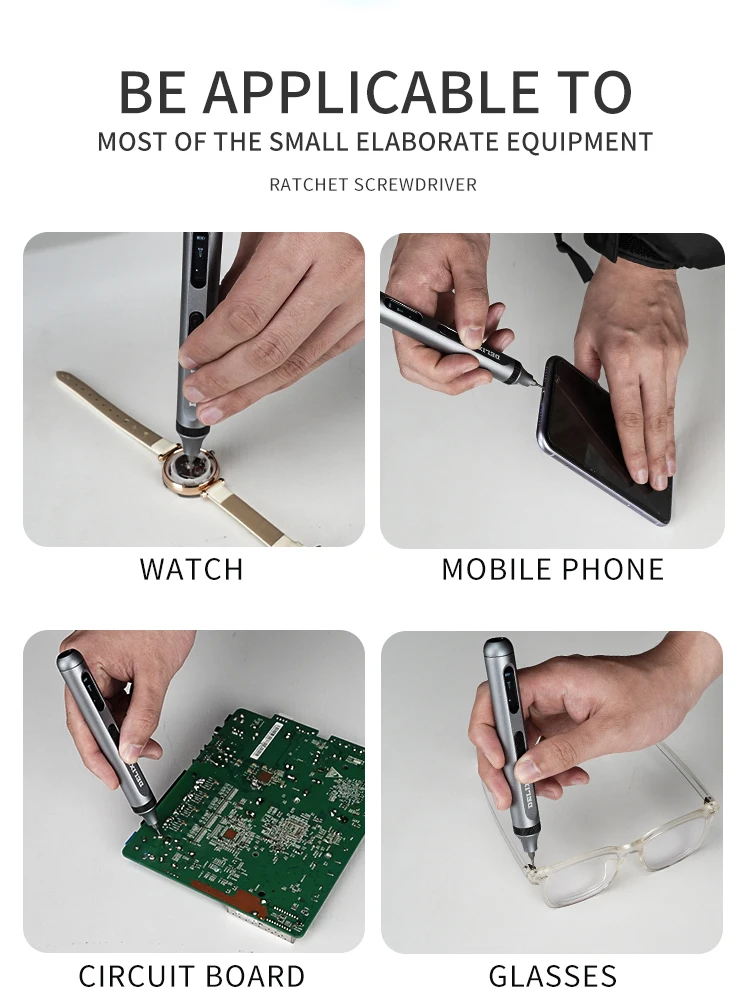 BE APPLICABLE TO
MOST OF THE SMALL ELABORATE EQUIPMENT
RATCHET SCREWDRIVER

WATCH

MOBILE PHONE

CIRCUIT BOARD

GLASSES