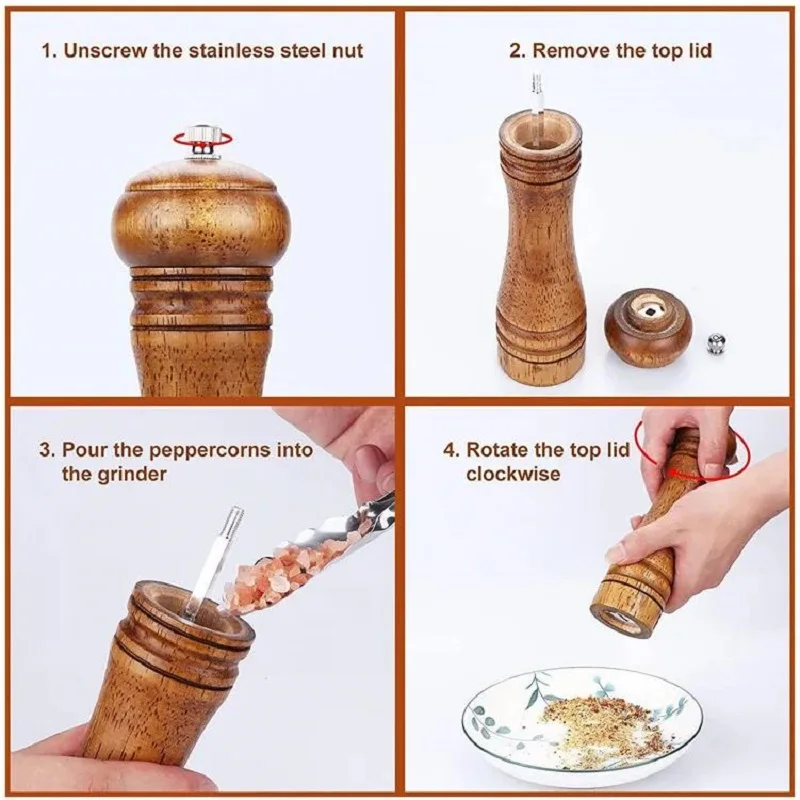 1. Unscrew the stainless steel nut

2. Remove the top lid

3. Pour the peppercorns into the grinder

4. Rotate the top lid clockwise