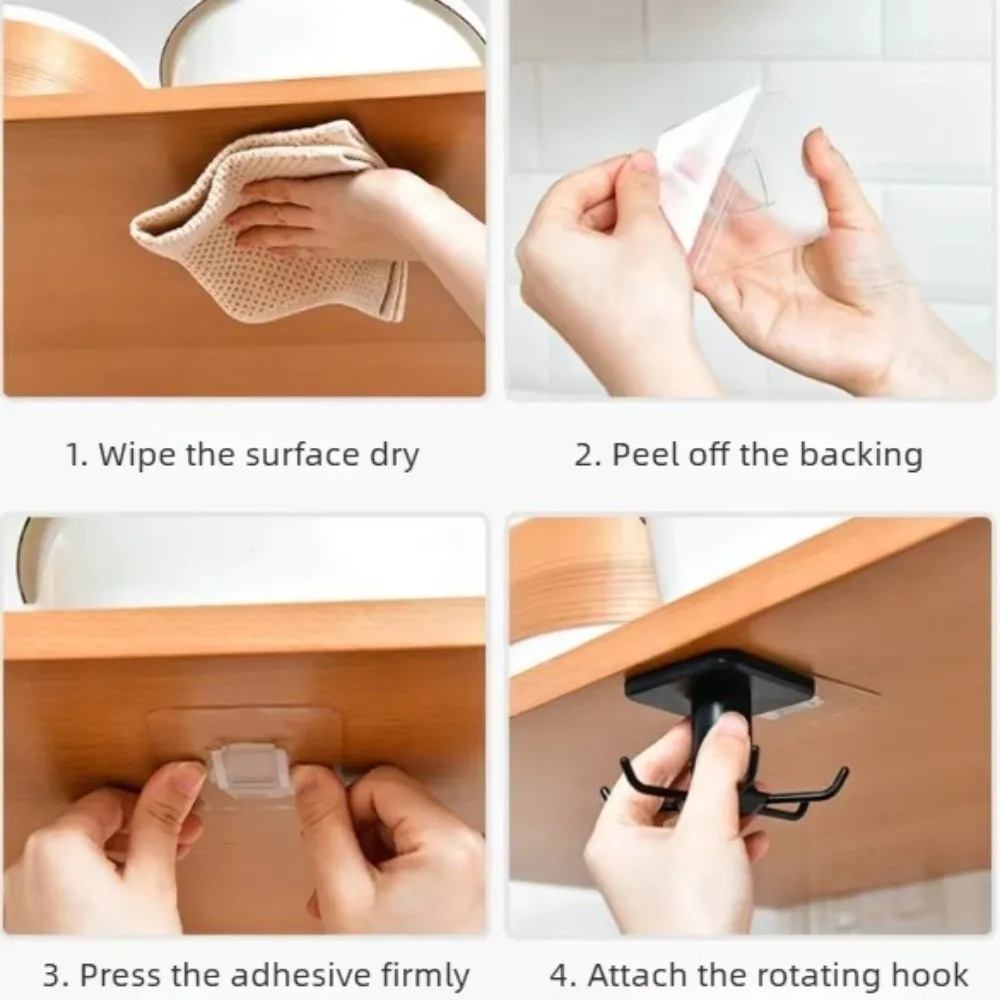 1. Wipe the surface dry

2. Peel off the backing

3. Press the adhesive firmly

4. Attach the rotating hook