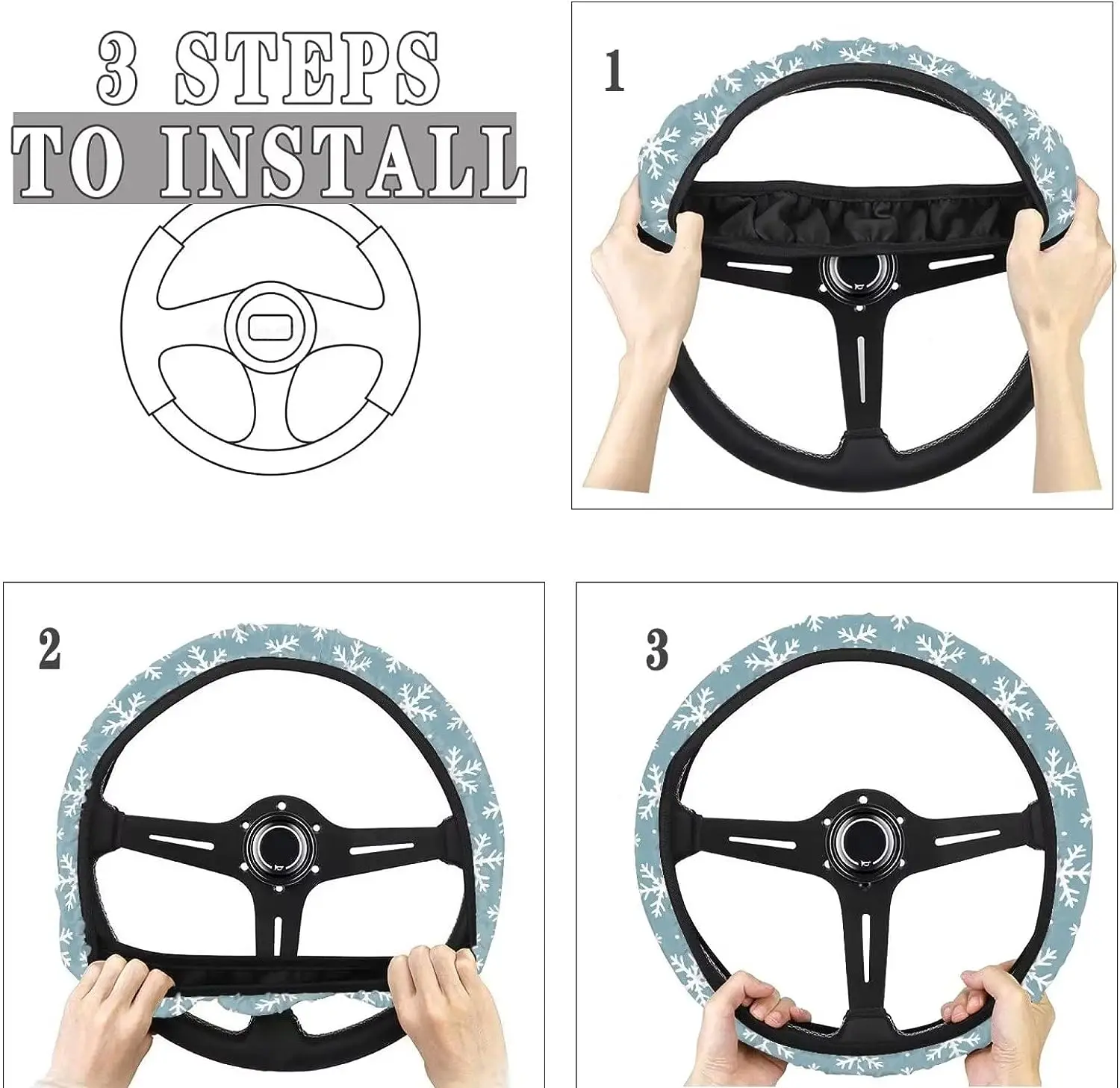 3 STEPS
TO INSTALL

1

2

3