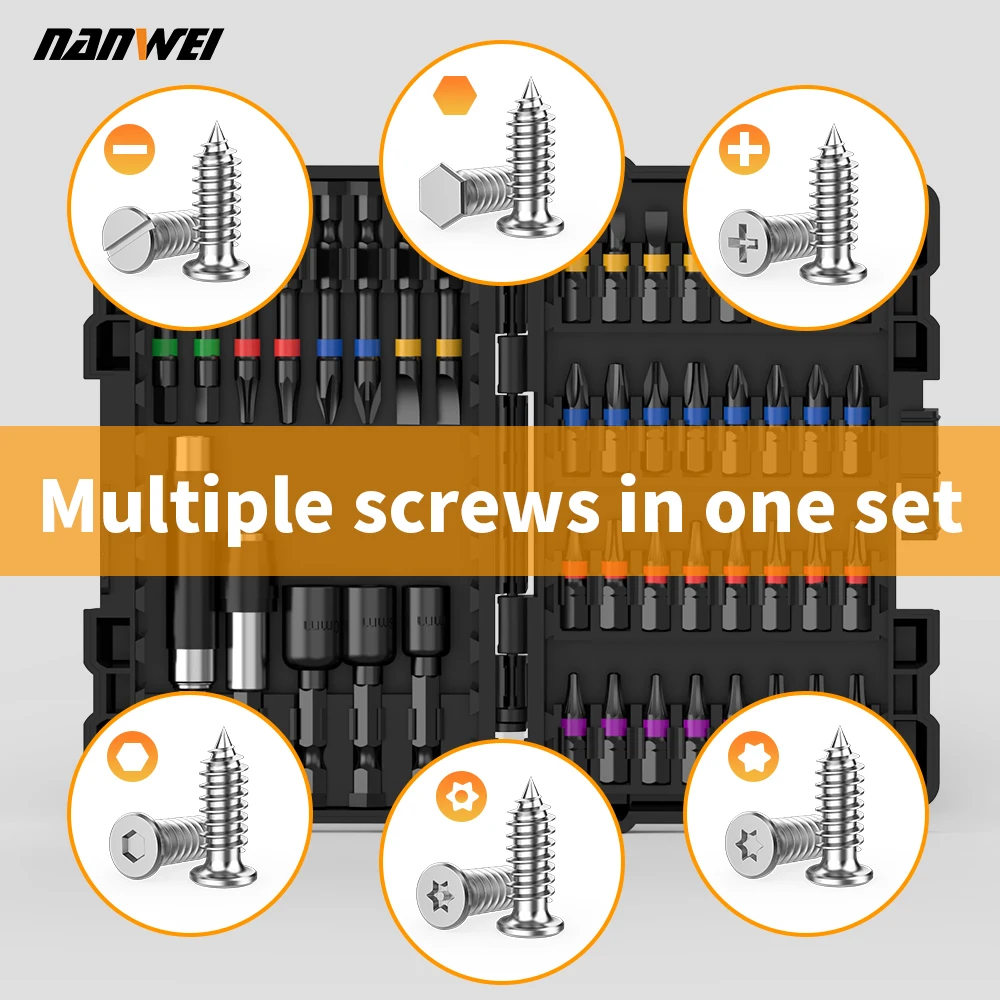 NANWEI

Multiple screws in one set