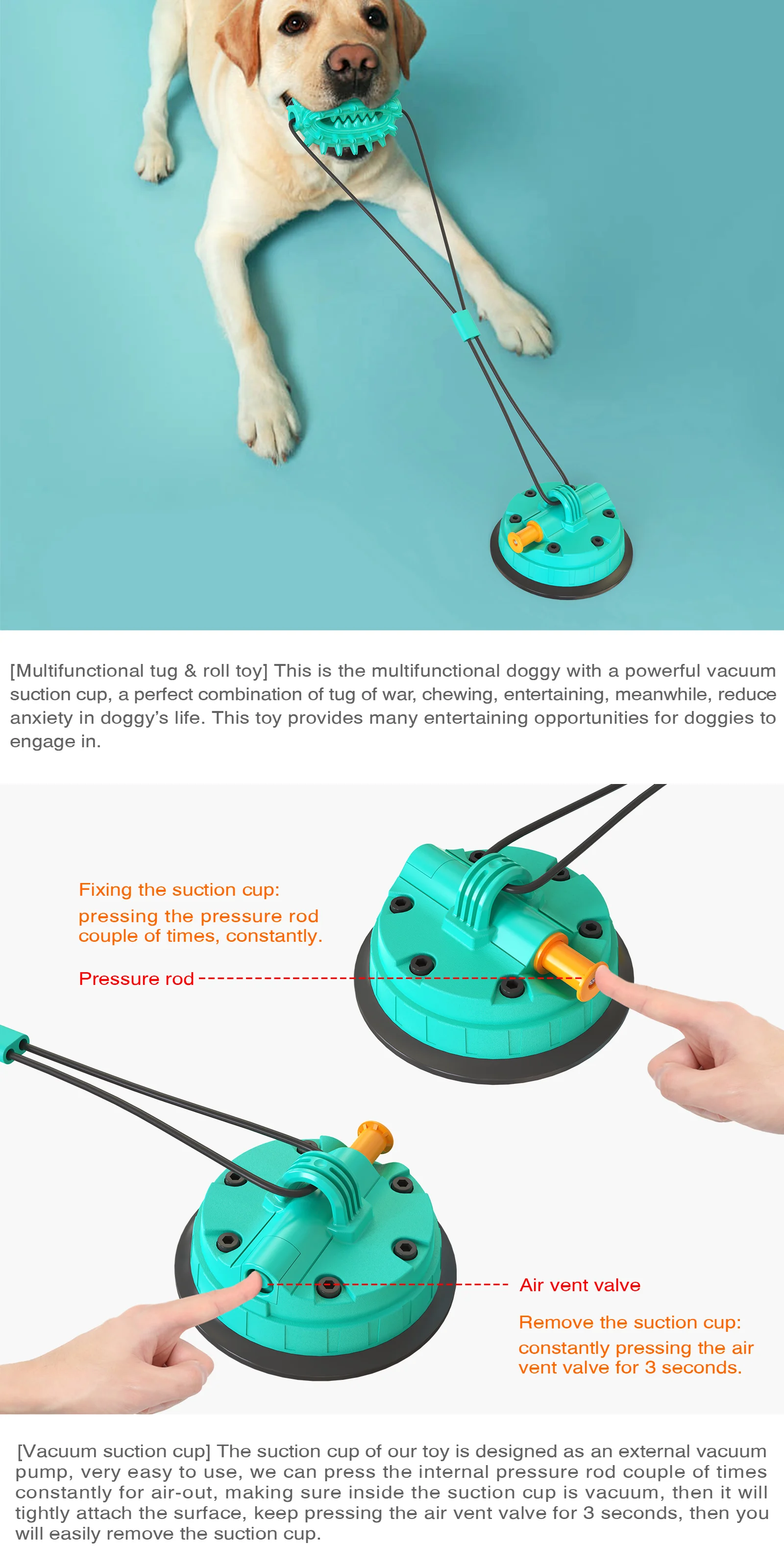 [Multifunctional tug & roll toy] This is the multifunctional doggy with a powerful vacuum suction cup, a perfect combination of tug of war, chewing, entertaining, meanwhile, reduce anxiety in doggy's life. This toy provides many entertaining opportunities for doggies to engage in.

Fixing the suction cup:

pressing the pressure rod couple of times, constantly.

Pressure rod

Air vent valve

Remove the suction cup:

constantly pressing the air vent valve for 3 seconds.

[Vacuum suction cup] The suction cup of our toy is designed as an external vacuum pump, very easy to use, we can press the internal pressure rod couple of times constantly for air-out, making sure inside the suction cup is vacuum, then it will tightly attach the surface, keep pressing the air vent valve for 3 seconds, then you will easily remove the suction cup.