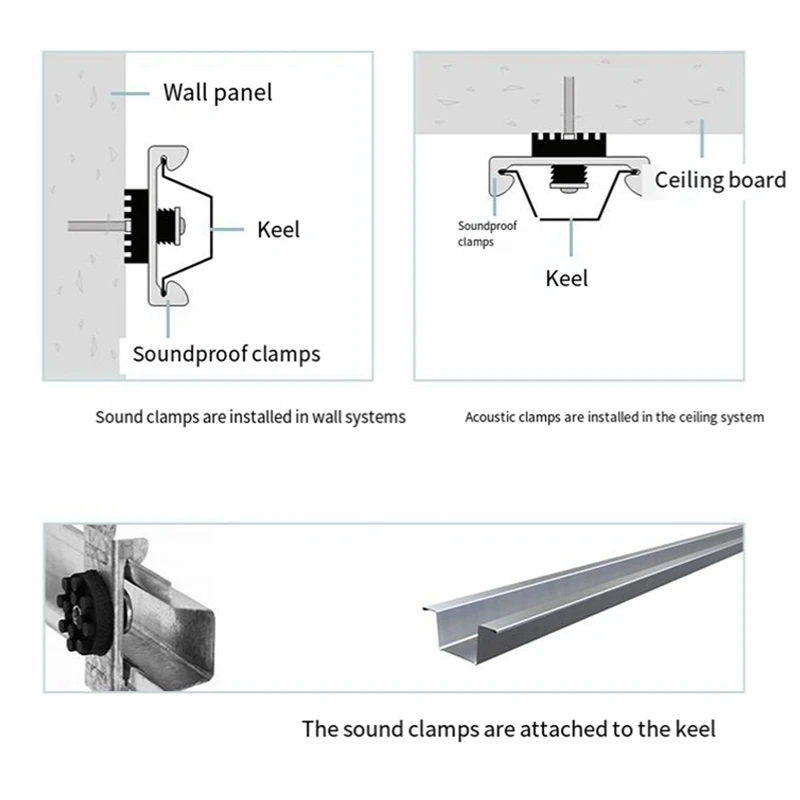 Wall panel

Keel

Soundproof clamps

Sound clamps are installed in wall systems

Ceiling board

Soundproof clamps

Keel

Acoustic clamps are installed in the ceiling system

The sound clamps are attached to the keel