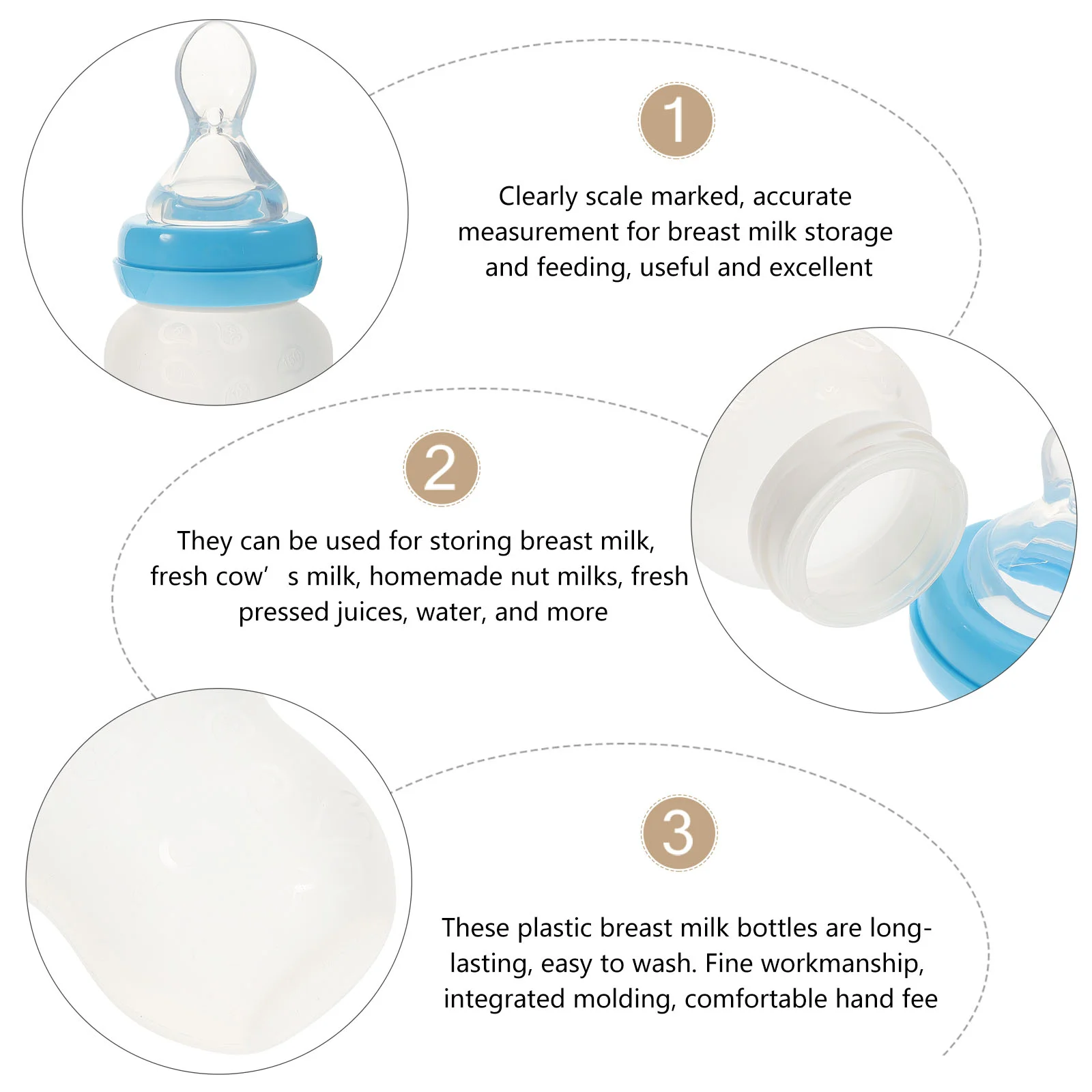 1

Clearly scale marked, accurate measurement for breast milk storage and feeding, useful and excellent

2

They can be used for storing breast milk, fresh cow’ s milk, homemade nut milks, fresh pressed juices, water, and more

3

These plastic breast milk bottles are long-lasting, easy to wash. Fine workmanship, integrated molding, comfortable hand fee