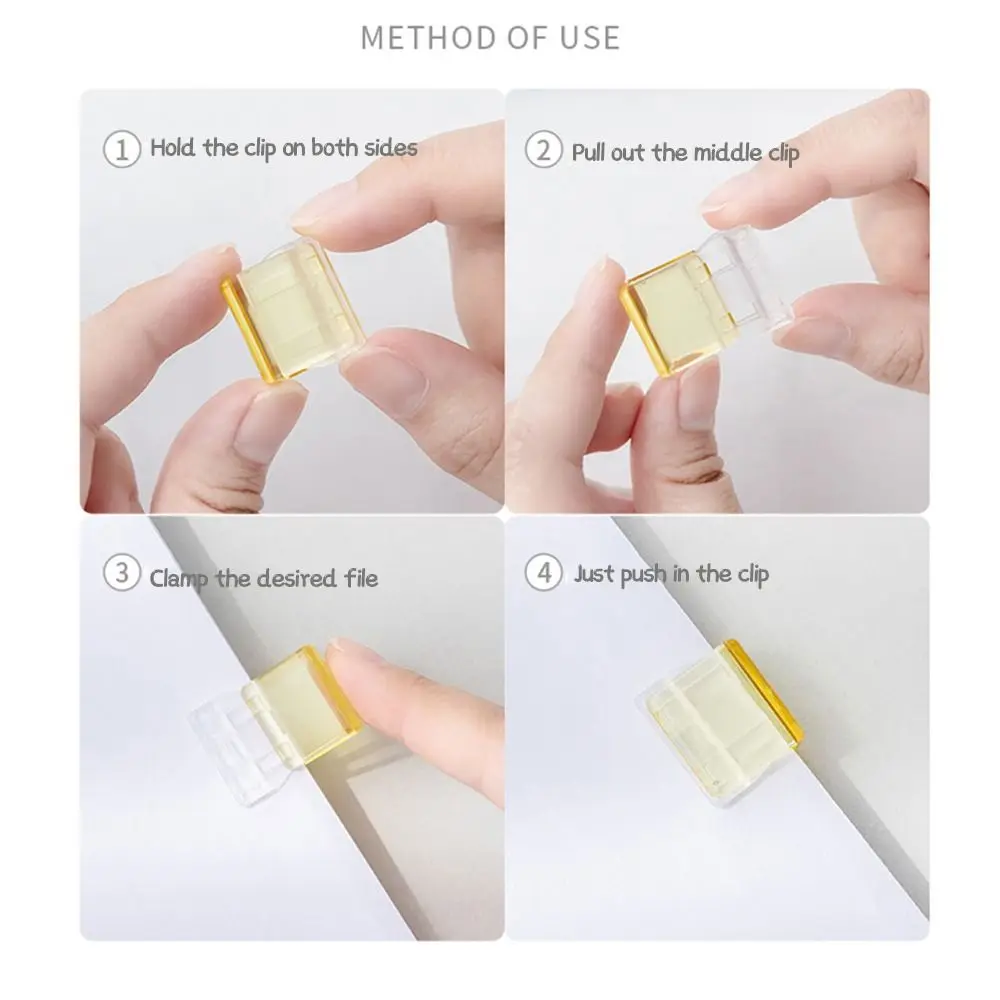 METHOD OF USE

1 Hold the clip on both sides

2 Pull out the middle clip

3 Clamp the desired file

4 Just push in the clip