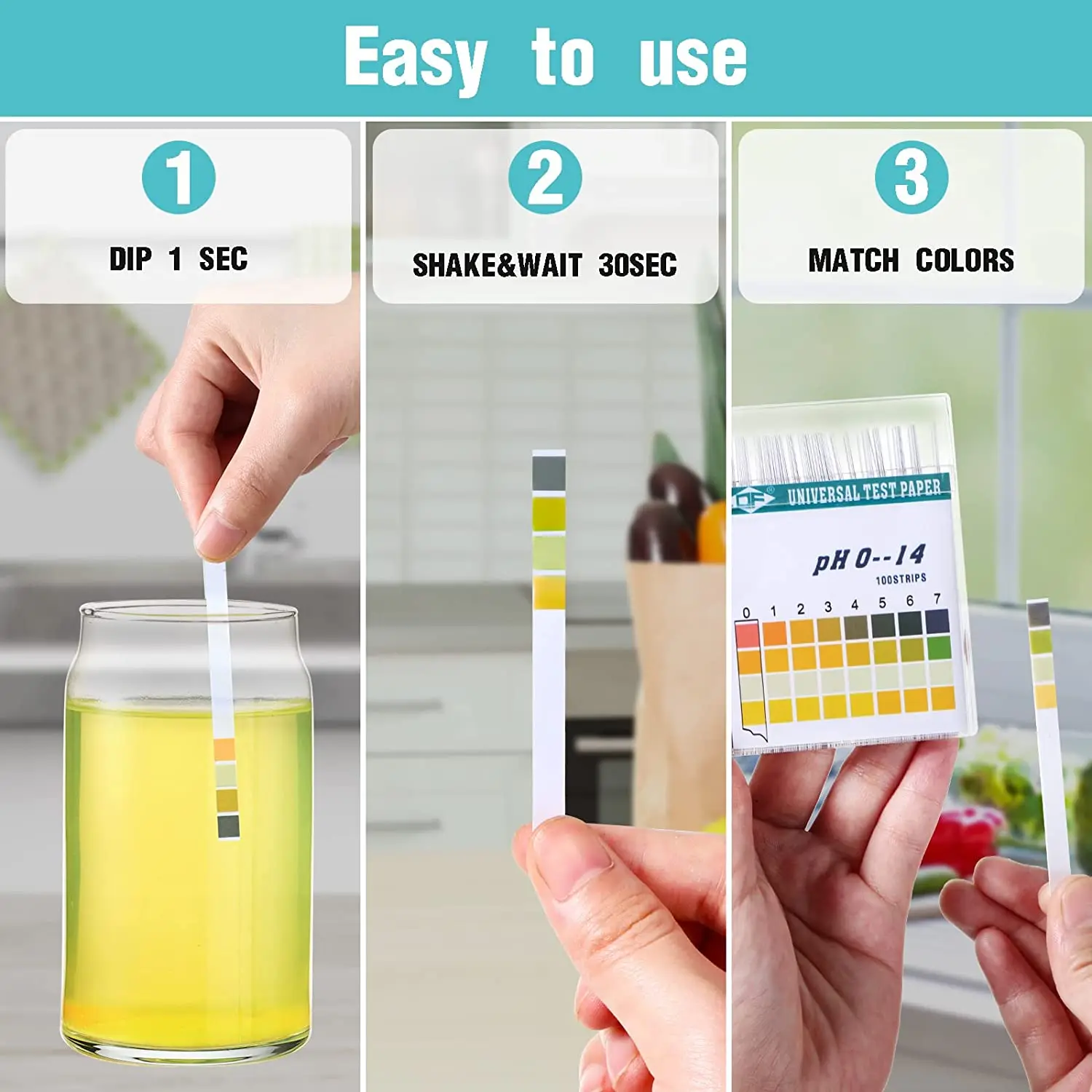 Easy to use

1

DIP 1 SEC

2

SHAKE&WAIT 30SEC

3

MATCH COLORS

UNIVERSAL TEST PAPER

pH 0--14

100STRIPS

0 1 2 3 4 5 6 7