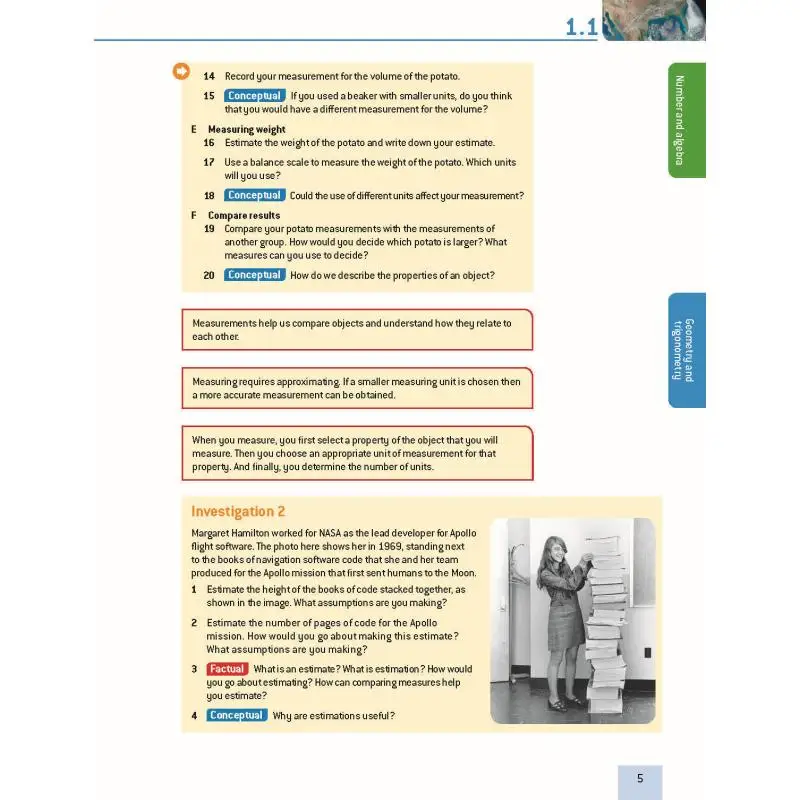 1.1

Number and algebra

Geometry and trigonometry

14 Record your measurement for the volume of the potato.

15 Conceptual If you used a beaker with smaller units, do you think that you would have a different measurement for the volume?

E Measuring weight

16 Estimate the weight of the potato and write down your estimate.

17 Use a balance scale to measure the weight of the potato. Which units will you use?

18 Conceptual Could the use of different units affect your measurement?

F Compare results

19 Compare your potato measurements with the measurements of another group. How would you decide which potato is larger? What measures can you use to decide?

20 Conceptual How do we describe the properties of an object?

Measurements help us compare objects and understand how they relate to each other.

Measuring requires approximating. If a smaller measuring unit is chosen then a more accurate measurement can be obtained.

When you measure, you first select a property of the object that you will measure. Then you choose an appropriate unit of measurement for that property. And finally, you determine the number of units.

Investigation 2

Margaret Hamilton worked for NASA as the lead developer for Apollo flight software. The photo here shows her in 1969, standing next to the books of navigation software code that she and her team produced for the Apollo mission that first sent humans to the Moon.

1 Estimate the height of the books of code stacked together, as shown in the image. What assumptions are you making?

2 Estimate the number of pages of code for the Apollo mission. How would you go about making this estimate? What assumptions are you making?

3 Factual What is an estimate? What is estimation? How would you go about estimating? How can comparing measures help you estimate?

4 Conceptual Why are estimations useful?

5