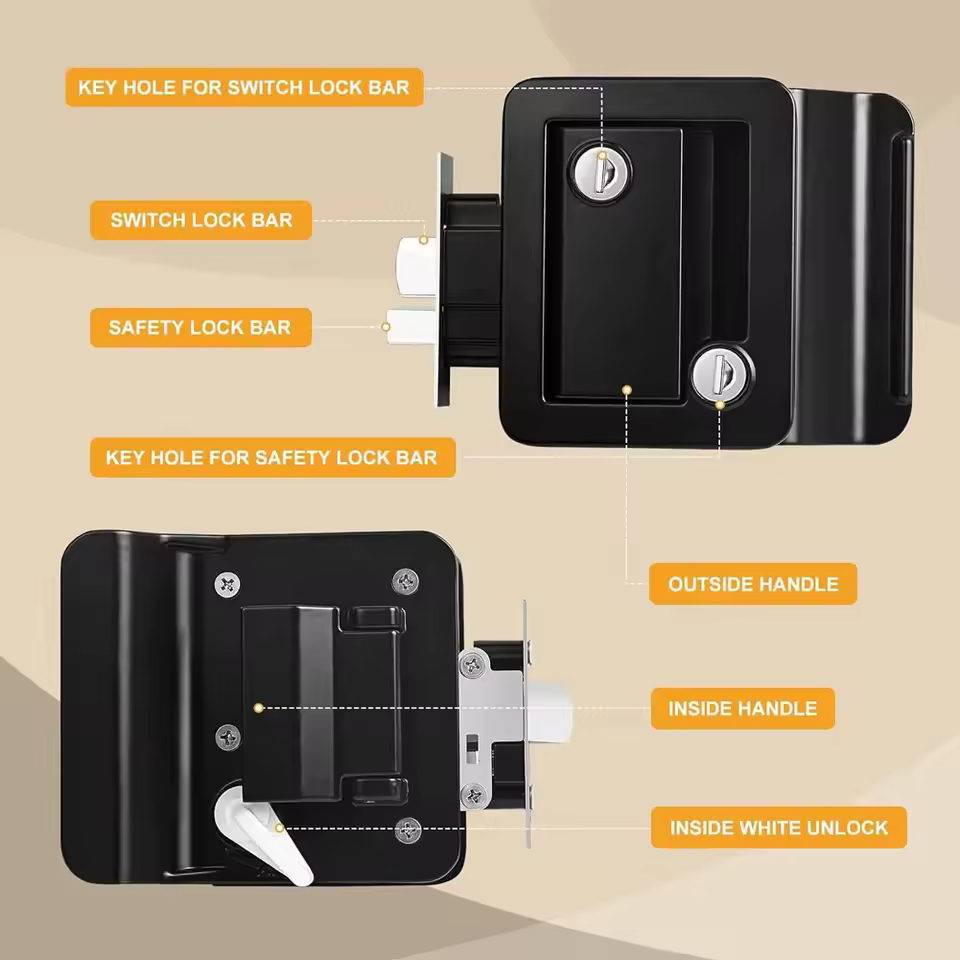 KEY HOLE FOR SWITCH LOCK BAR

SWITCH LOCK BAR

SAFETY LOCK BAR

KEY HOLE FOR SAFETY LOCK BAR

OUTSIDE HANDLE

INSIDE HANDLE

INSIDE WHITE UNLOCK