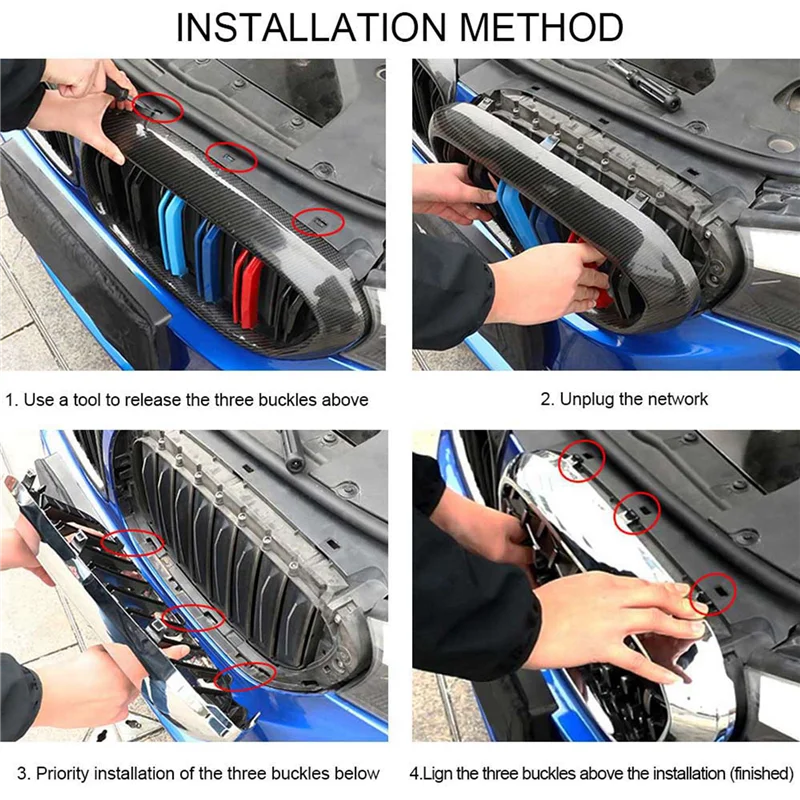 INSTALLATION METHOD

1. Use a tool to release the three buckles above

2. Unplug the network

3. Priority installation of the three buckles below

4.Lign the three buckles above the installation (finished)