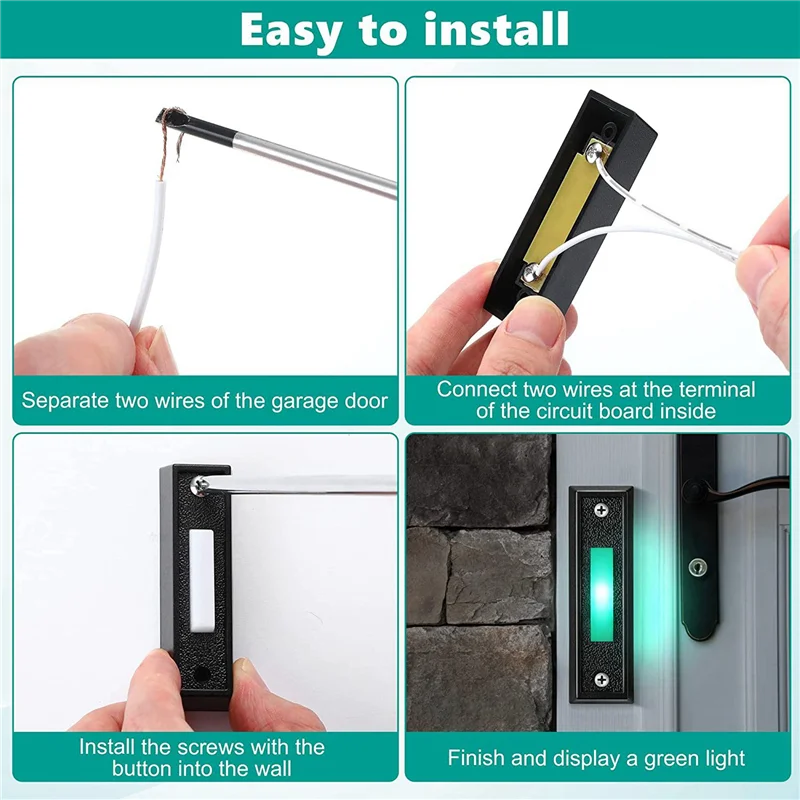 Easy to install

Separate two wires of the garage door

Connect two wires at the terminal of the circuit board inside

Install the screws with the button into the wall

Finish and display a green light