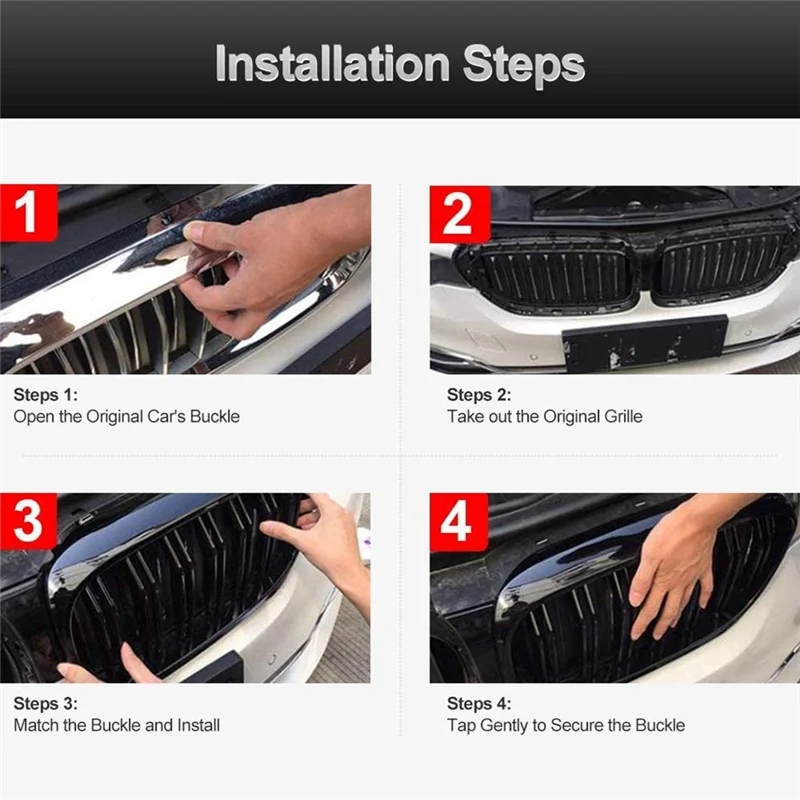 Installation Steps

1

Steps 1:
Open the Original Car's Buckle

2

Steps 2:
Take out the Original Grille

3

Steps 3:
Match the Buckle and Install

4

Steps 4:
Tap Gently to Secure the Buckle