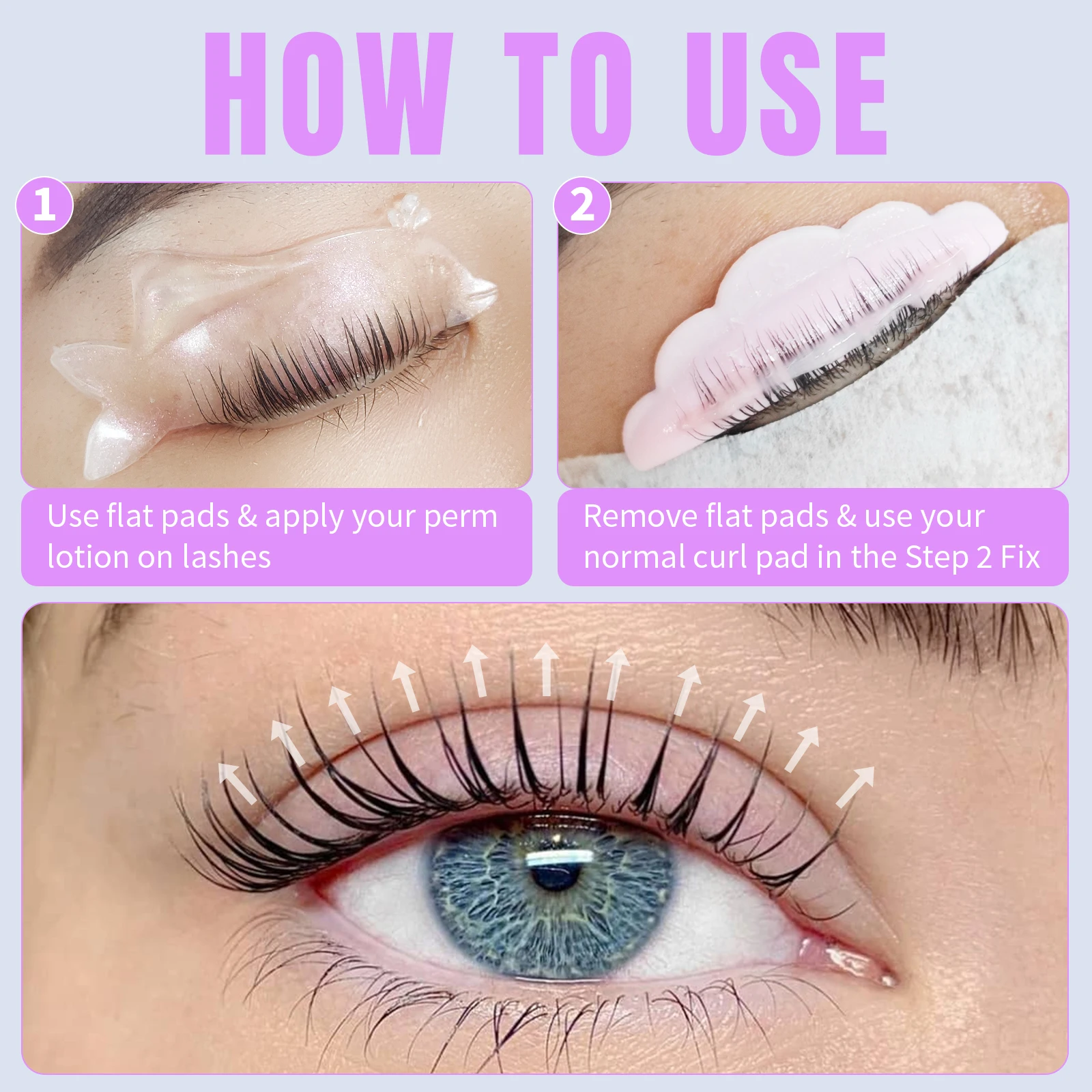 HOW TO USE

1

Use flat pads & apply your perm lotion on lashes

2

Remove flat pads & use your normal curl pad in the Step 2 Fix