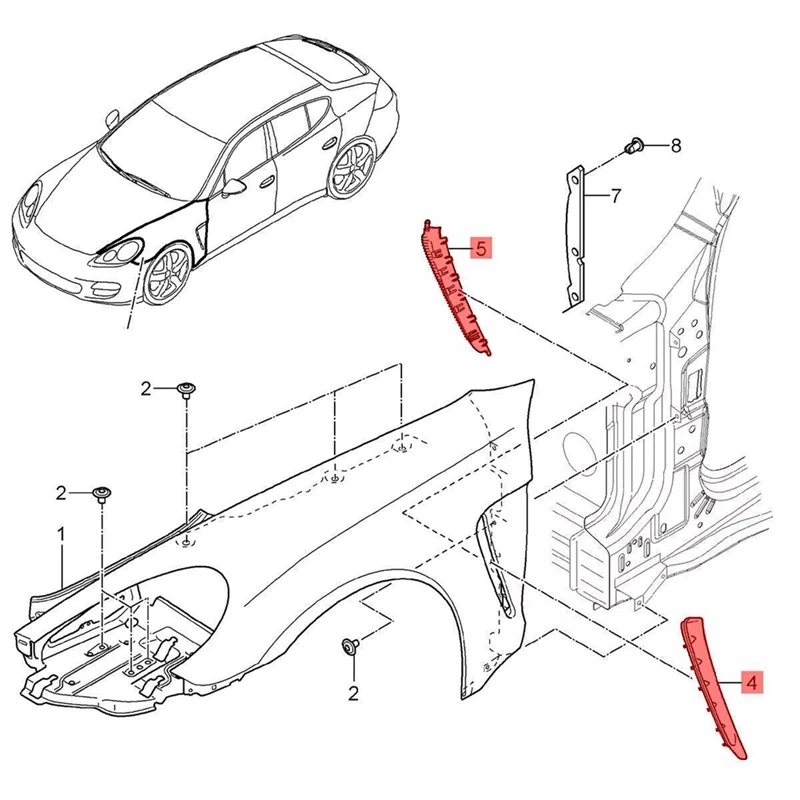 8
7
5
2
2
1
2
4