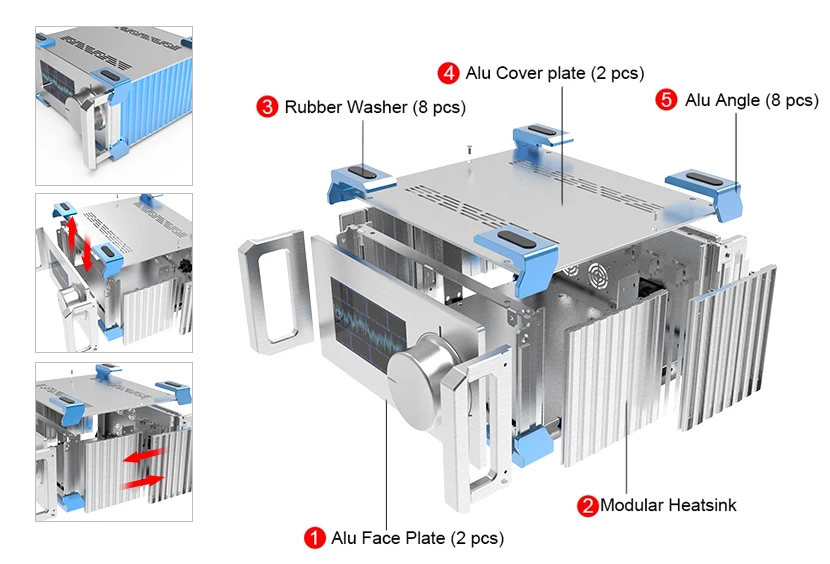 4 Alu Cover plate (2 pcs)

3 Rubber Washer (8 pcs)

5 Alu Angle (8 pcs)

2 Modular Heatsink

1 Alu Face Plate (2 pcs)