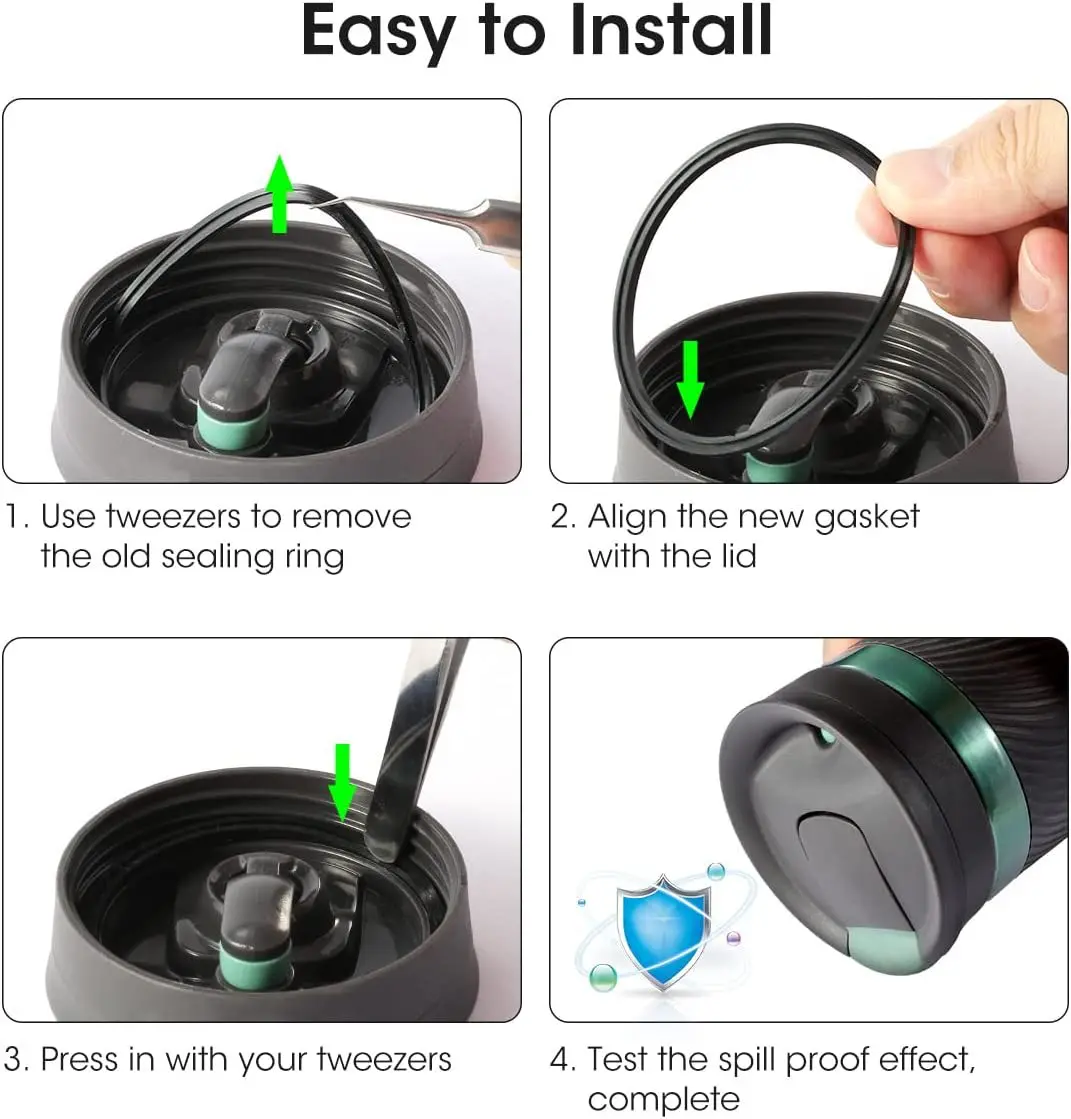 Easy to Install

1. Use tweezers to remove the old sealing ring

2. Align the new gasket with the lid

3. Press in with your tweezers

4. Test the spill proof effect, complete