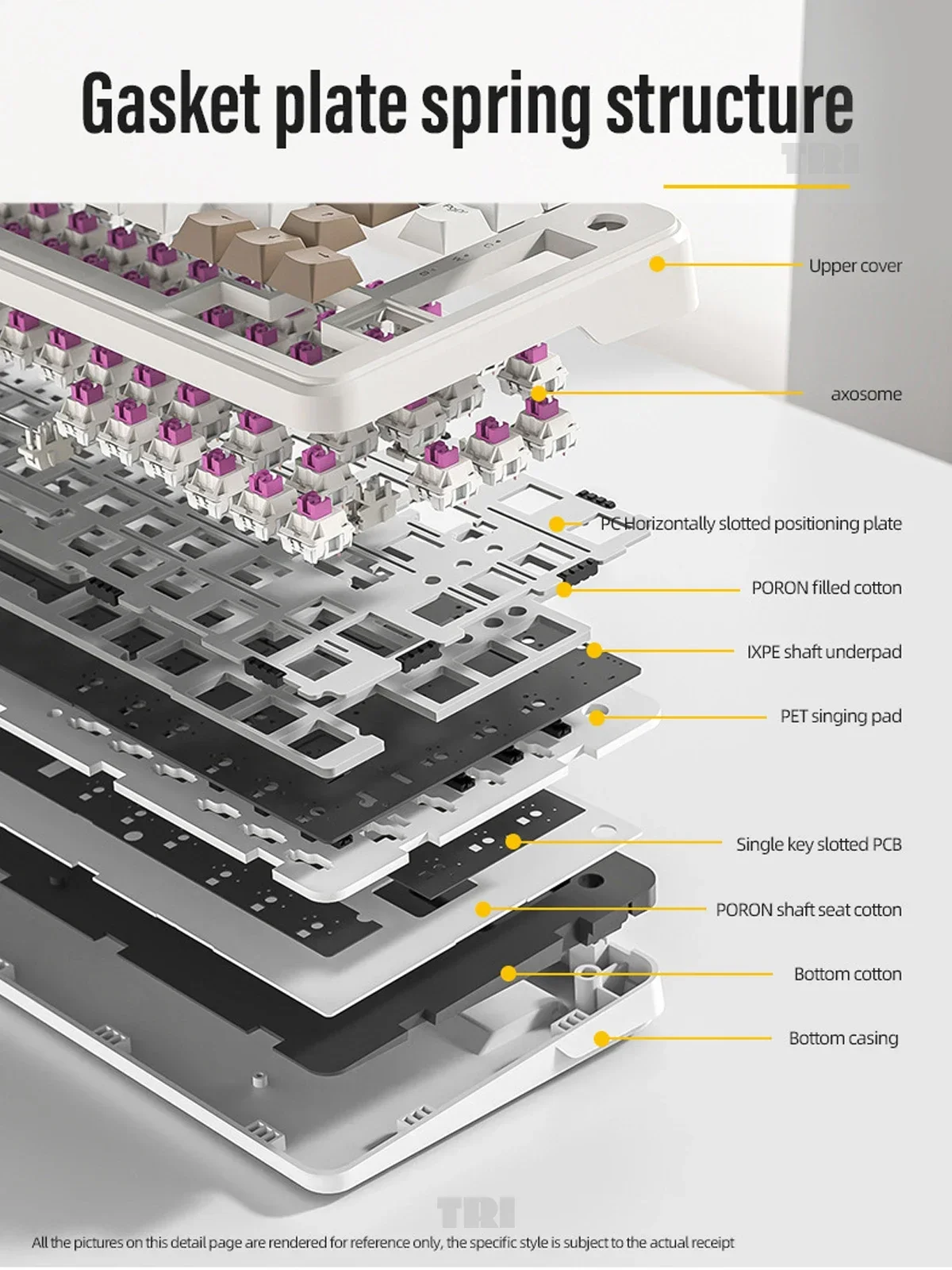 Gasket plate spring structure

TRI

Upper cover

axosome

PC Horizontally slotted positioning plate

PORON filled cotton

IXPE shaft underpad

PET singing pad

Single key slotted PCB

PORON shaft seat cotton

Bottom cotton

Bottom casing

TRI

All the pictures on this detail page are rendered for reference only, the specific style is subject to the actual receipt