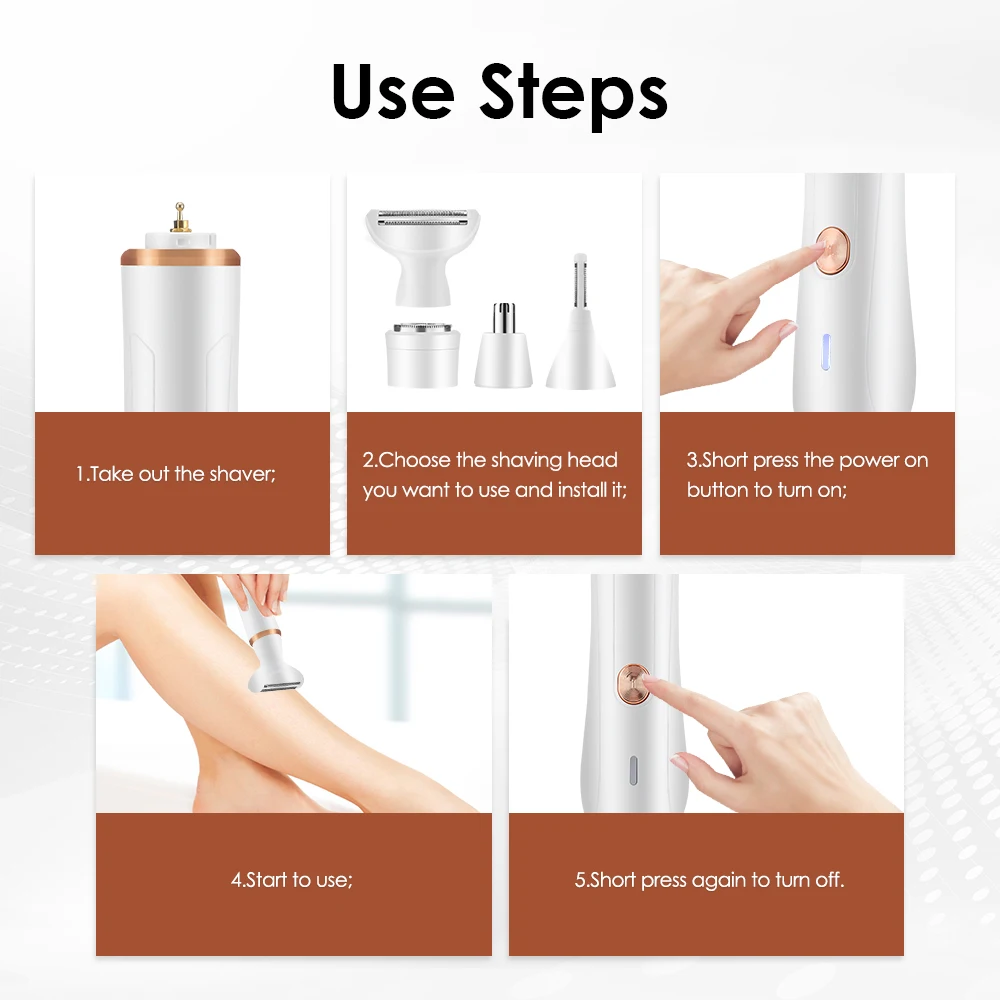 Use Steps

1.Take out the shaver;

2.Choose the shaving head you want to use and install it;

3.Short press the power on button to turn on;

4.Start to use;

5.Short press again to turn off.