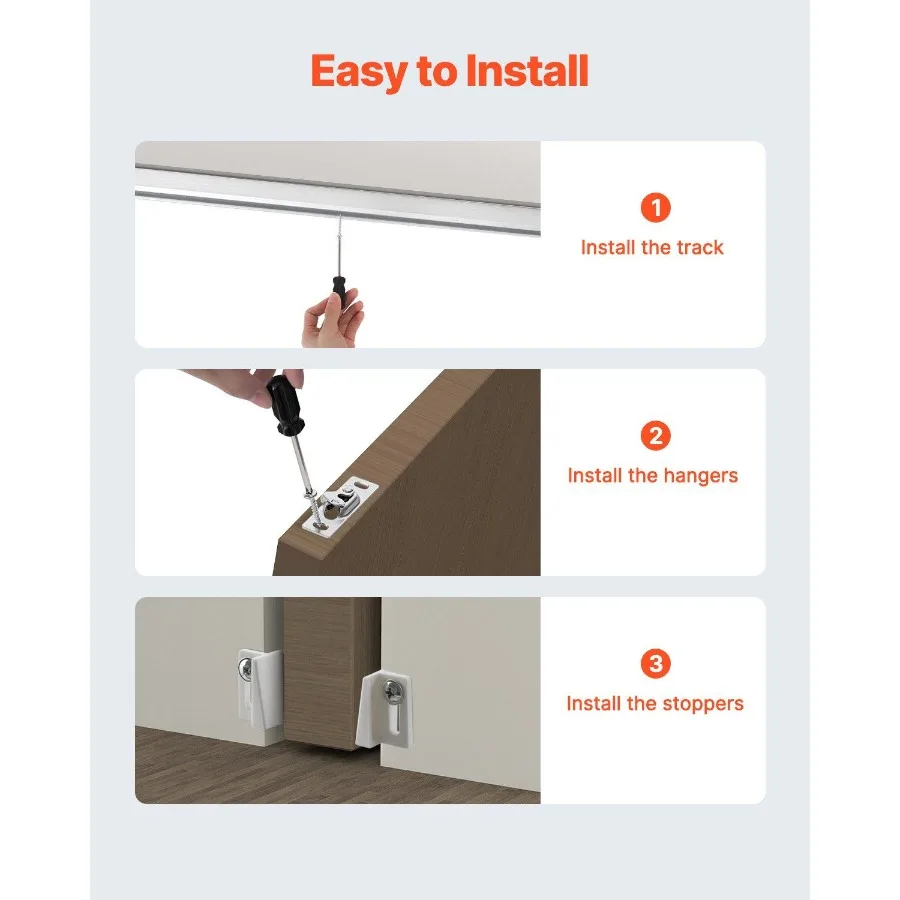 Easy to Install

1
Install the track

2
Install the hangers

3
Install the stoppers