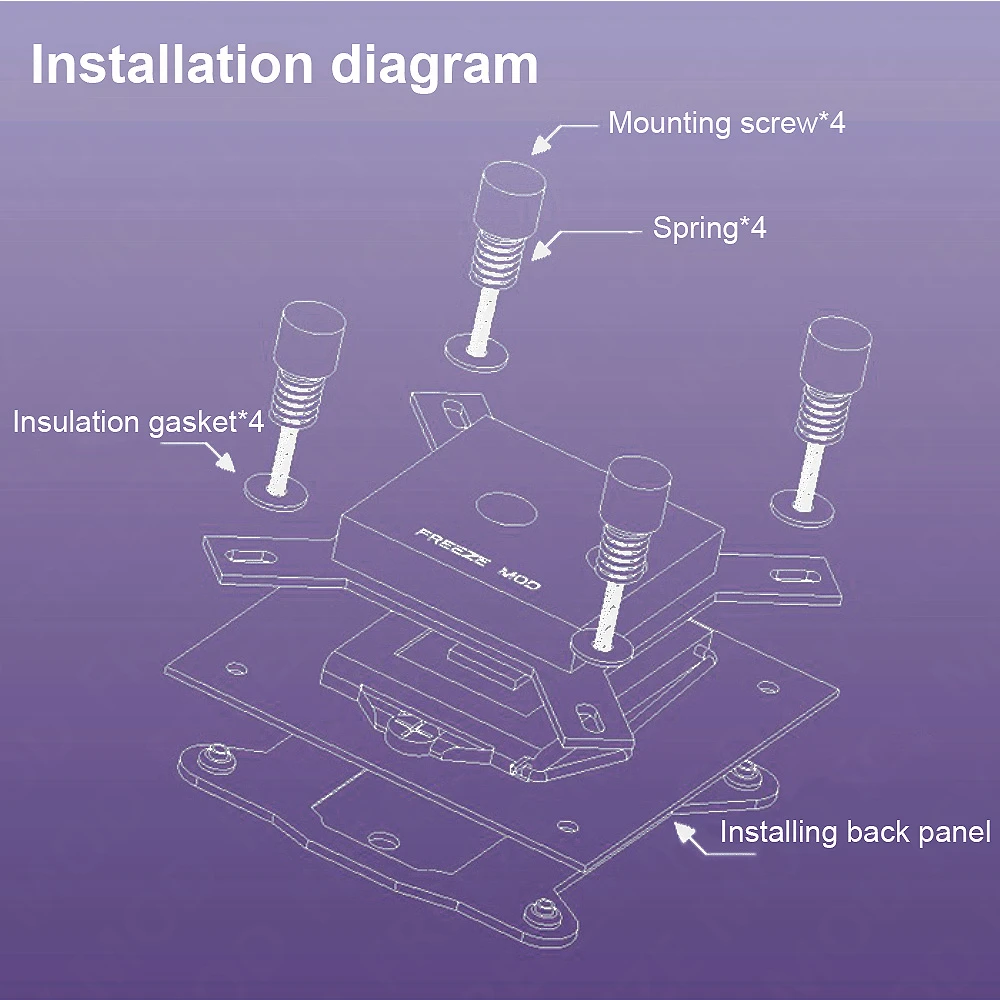 Installation diagram

Mounting screw*4

Spring*4

Insulation gasket*4

FREEZE MOD

Installing back panel