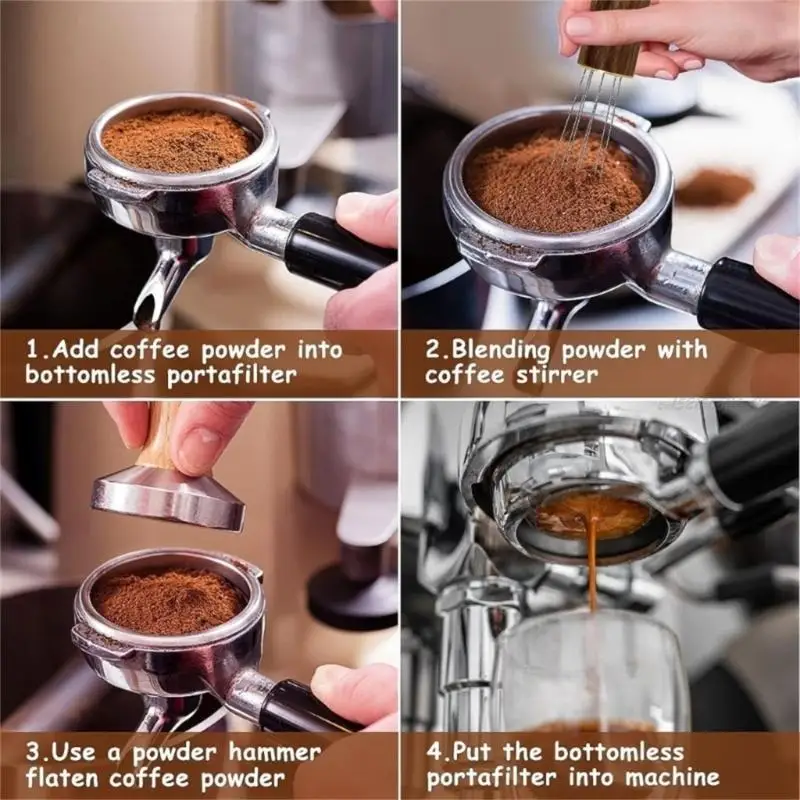 1.Add coffee powder into bottomless portafilter

2.Blending powder with coffee stirrer

3.Use a powder hammer flaten coffee powder

4.Put the bottomless portafilter into machine